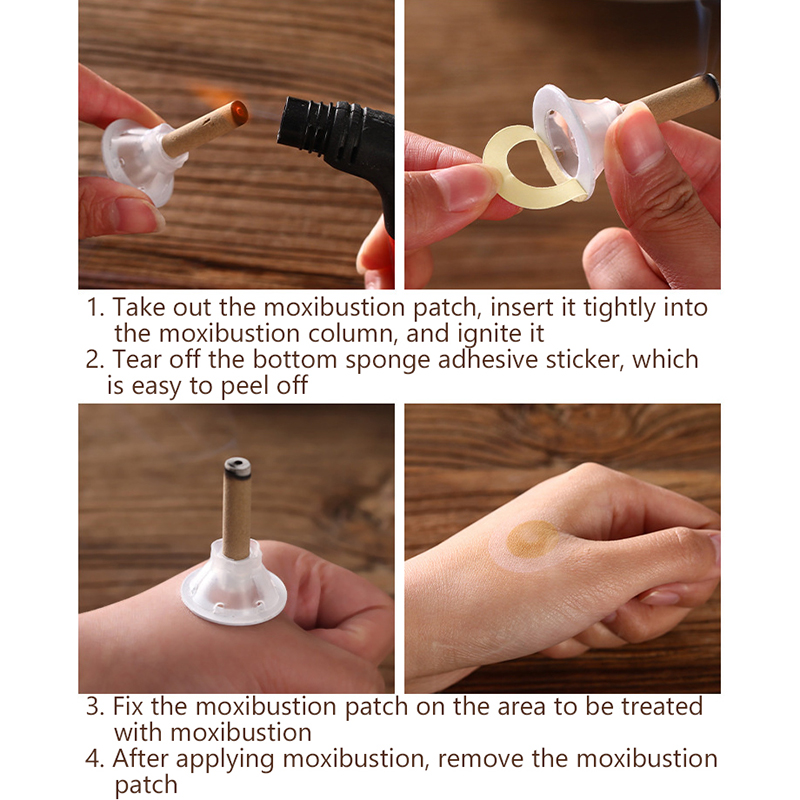 1. Take out the moxibustion patch, insert it tightly into the moxibustion column, and ignite it
2. Tear off the bottom sponge adhesive sticker, which is easy to peel off

3. Fix the moxibustion patch on the area to be treated with moxibustion
4. After applying moxibustion, remove the moxibustion patch