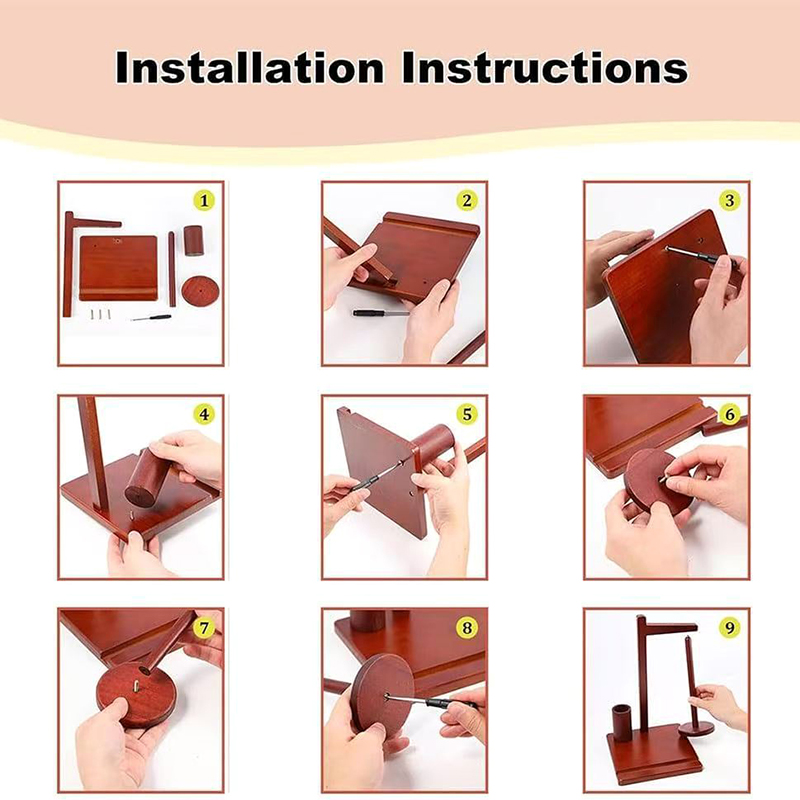 Installation Instructions

1

2

3

4

5

6

7

8

9