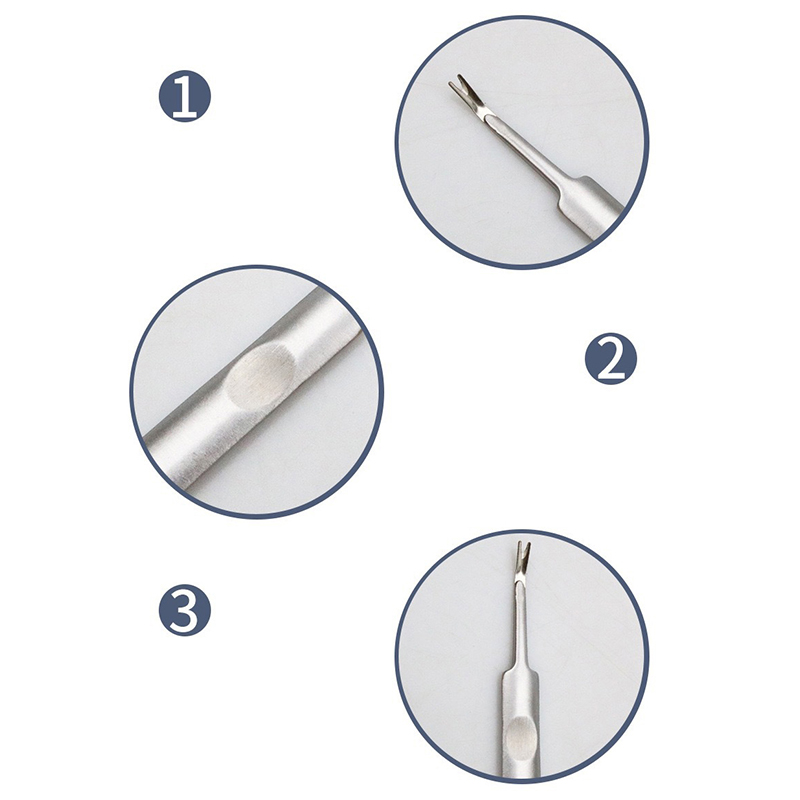 1

2

3