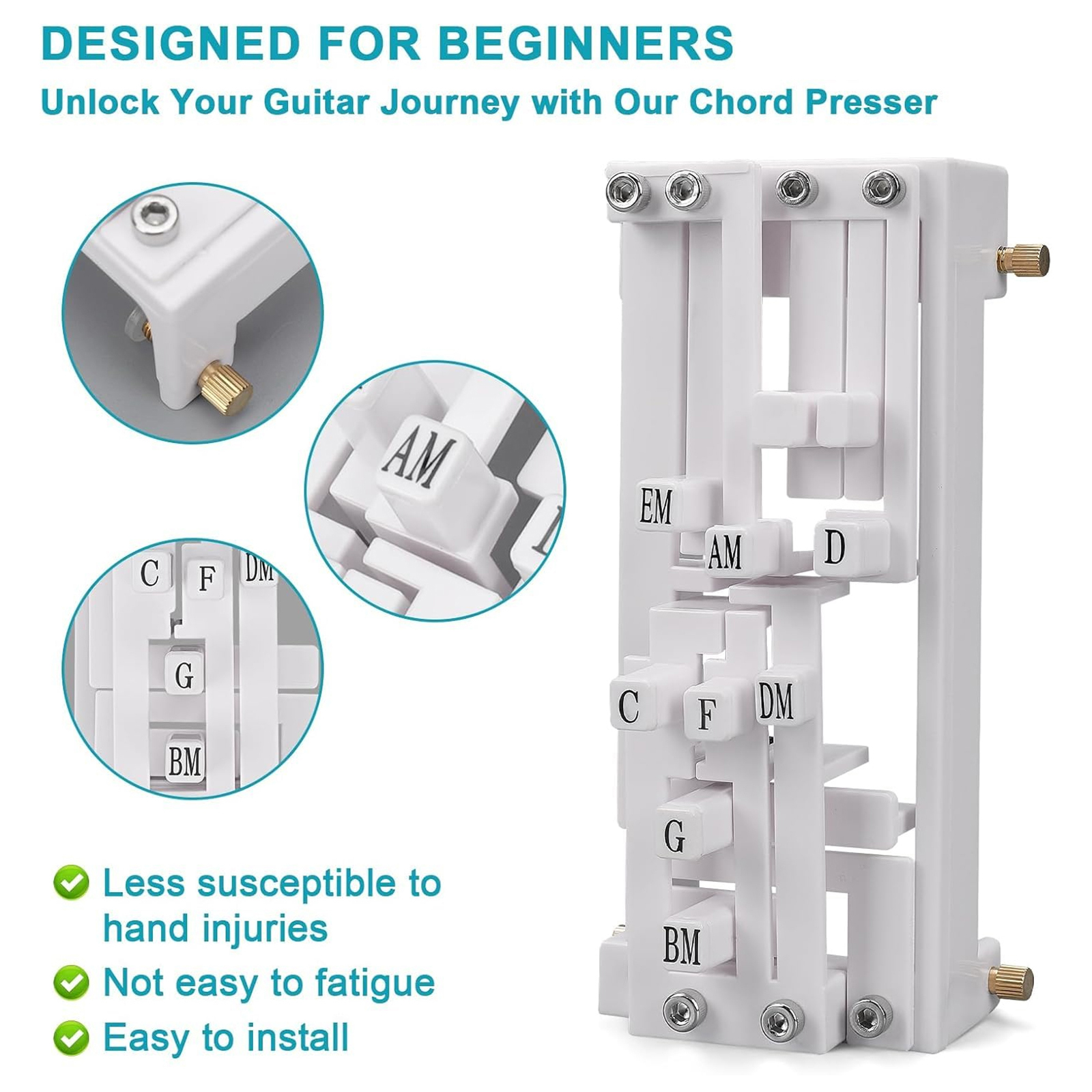 DESIGNED FOR BEGINNERS

Unlock Your Guitar Journey with Our Chord Presser

AM

C F DM

G

BM

EM

AM D

C F DM

G

BM

Less susceptible to hand injuries

Not easy to fatigue

Easy to install