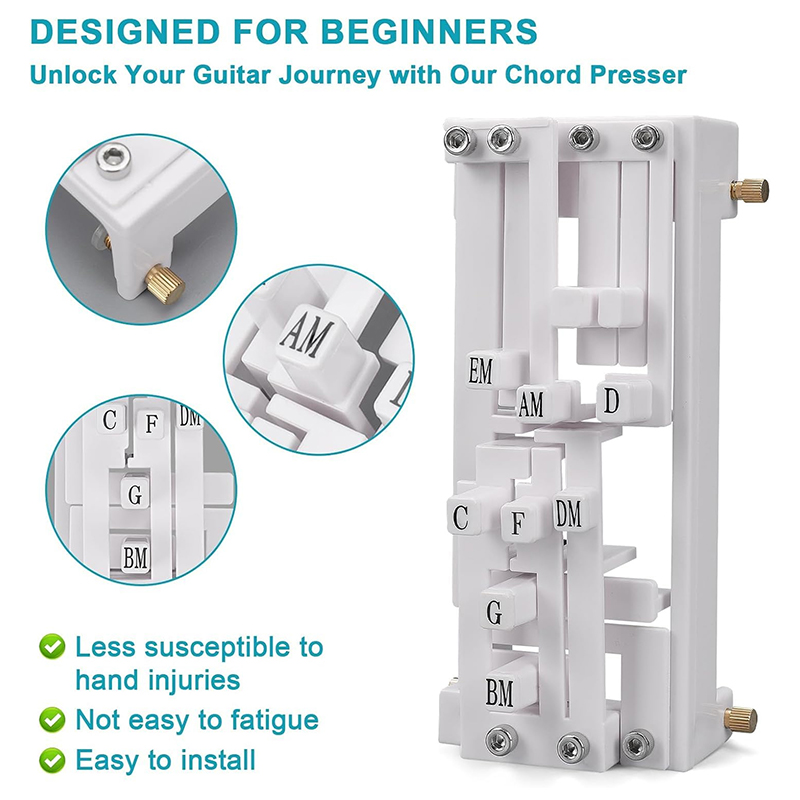 DESIGNED FOR BEGINNERS

Unlock Your Guitar Journey with Our Chord Presser

AM

C F DM

G

BM

EM AM D

C F DM

G

BM

Less susceptible to hand injuries

Not easy to fatigue

Easy to install