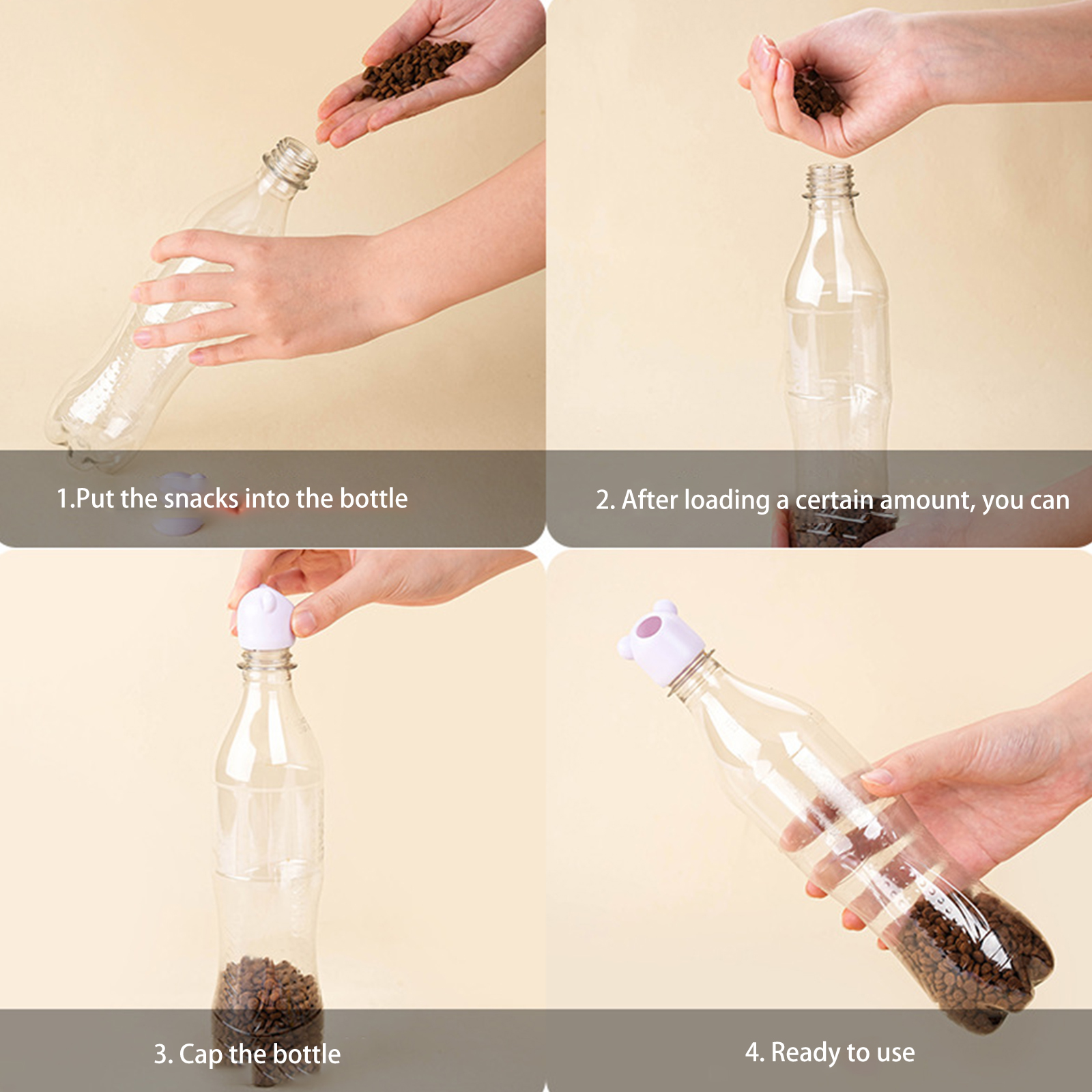 1.Put the snacks into the bottle

2. After loading a certain amount, you can

3. Cap the bottle

4. Ready to use