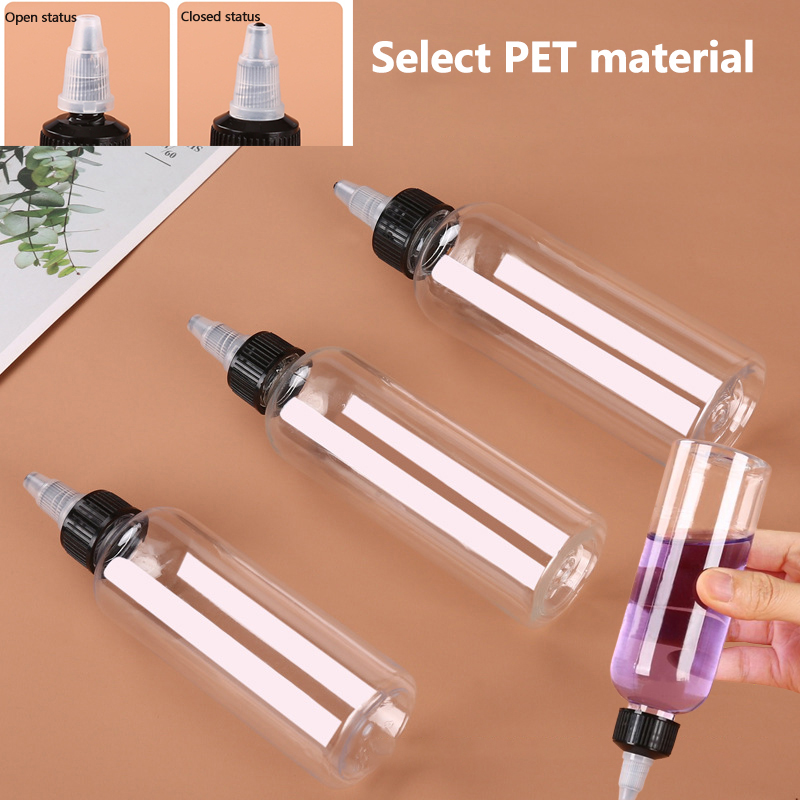 Open status

Closed status

Select PET material

60