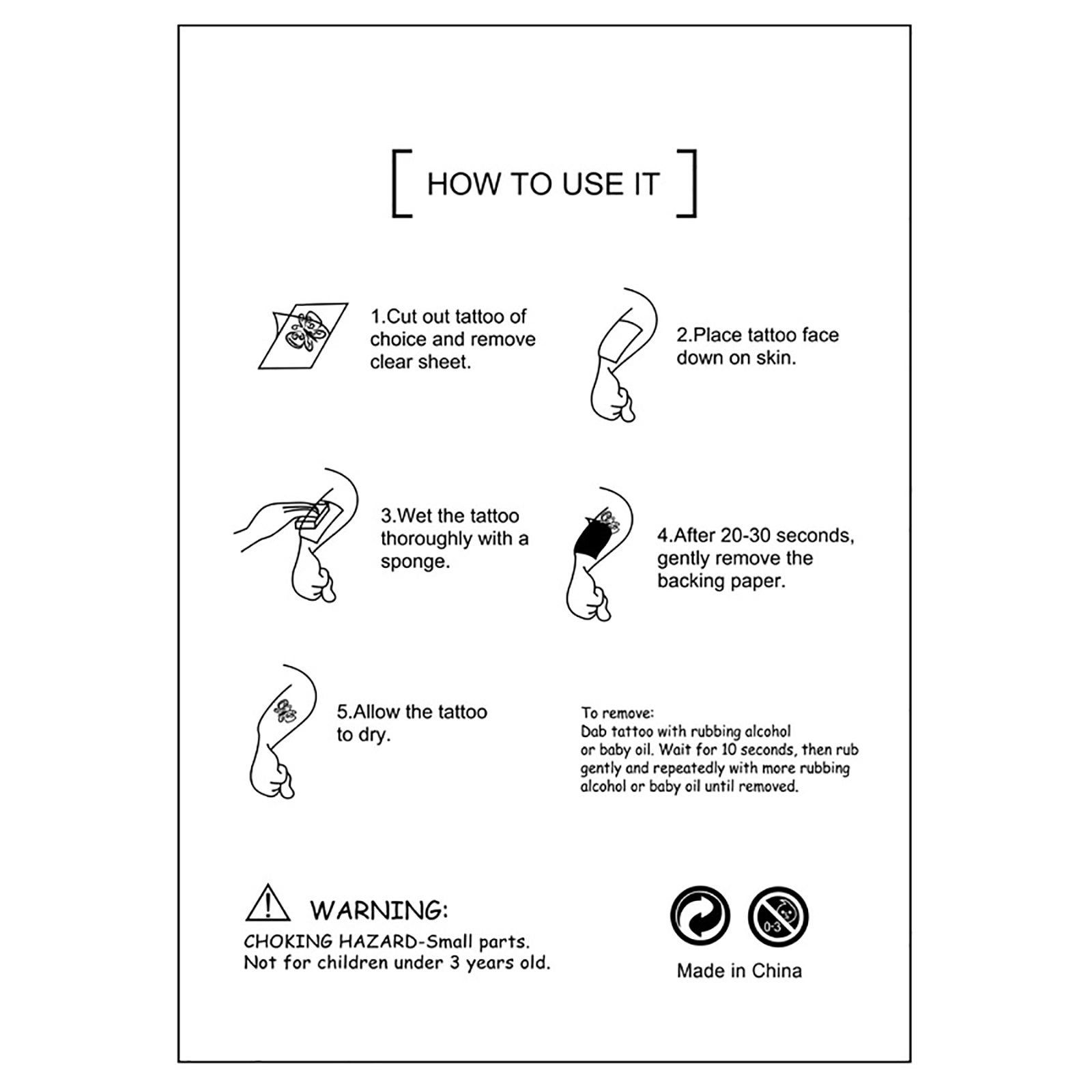 [ HOW TO USE IT ]

1.Cut out tattoo of choice and remove clear sheet.

2.Place tattoo face down on skin.

3.Wet the tattoo thoroughly with a sponge.

4.After 20-30 seconds, gently remove the backing paper.

5.Allow the tattoo to dry.

To remove:
Dab tattoo with rubbing alcohol or baby oil. Wait for 10 seconds, then rub gently and repeatedly with more rubbing alcohol or baby oil until removed.

WARNING:
CHOKING HAZARD-Small parts.
Not for children under 3 years old.

0-3

Made in China