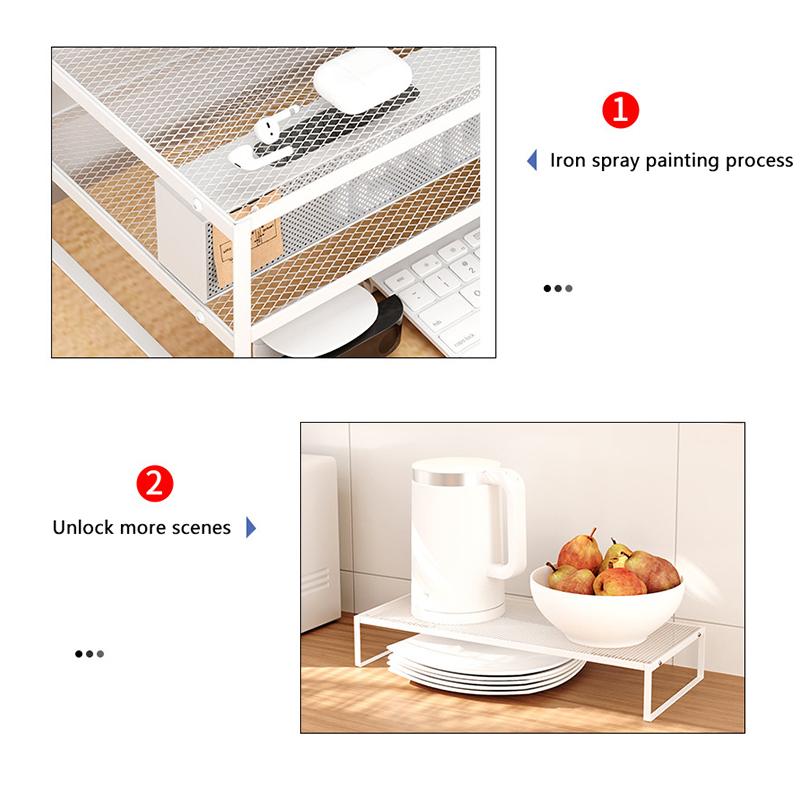 1

Iron spray painting process

caps lock

2

Unlock more scenes