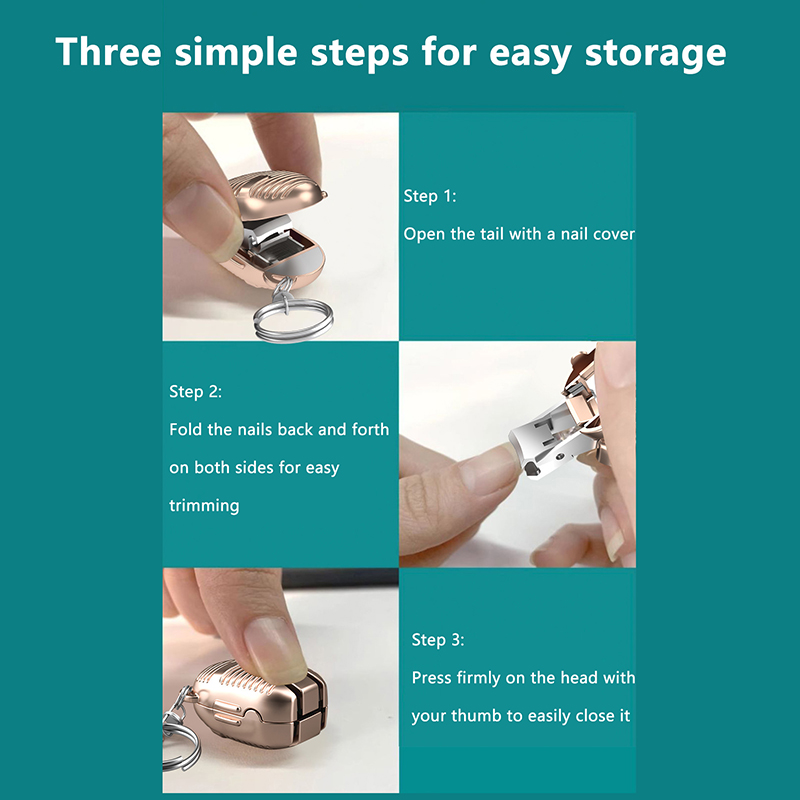 Three simple steps for easy storage

Step 1:
Open the tail with a nail cover

Step 2:
Fold the nails back and forth on both sides for easy trimming

Step 3:
Press firmly on the head with your thumb to easily close it