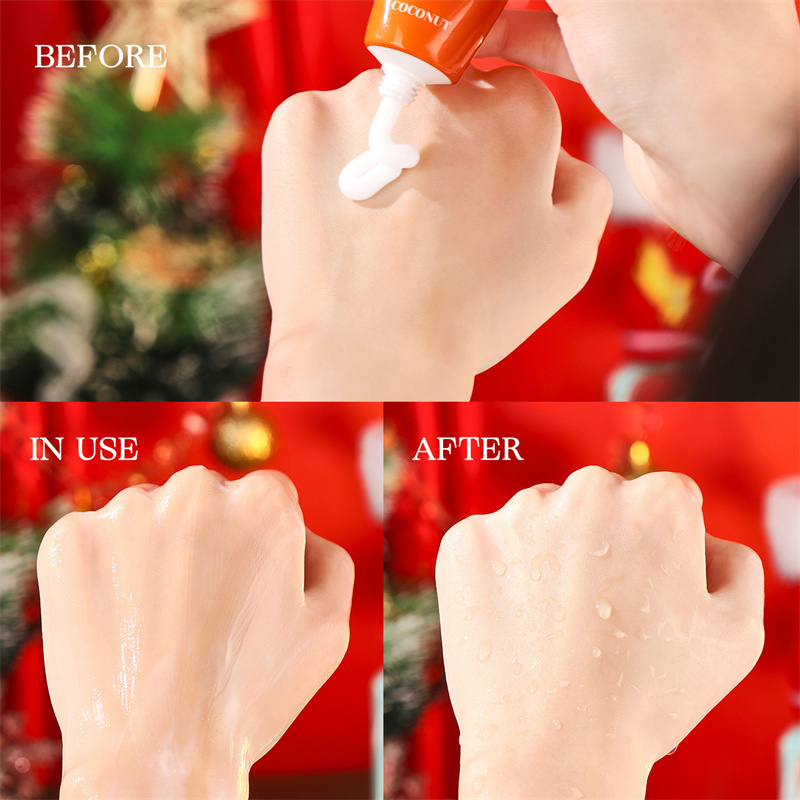 BEFORE

COCONUT

IN USE

AFTER