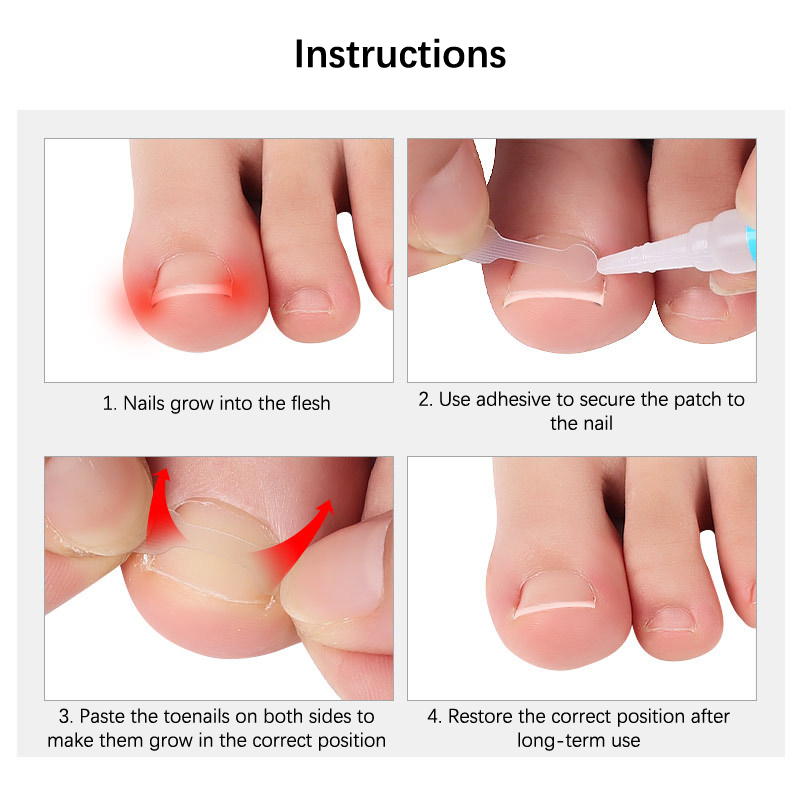 Instructions

1. Nails grow into the flesh

2. Use adhesive to secure the patch to the nail

3. Paste the toenails on both sides to make them grow in the correct position

4. Restore the correct position after long-term use