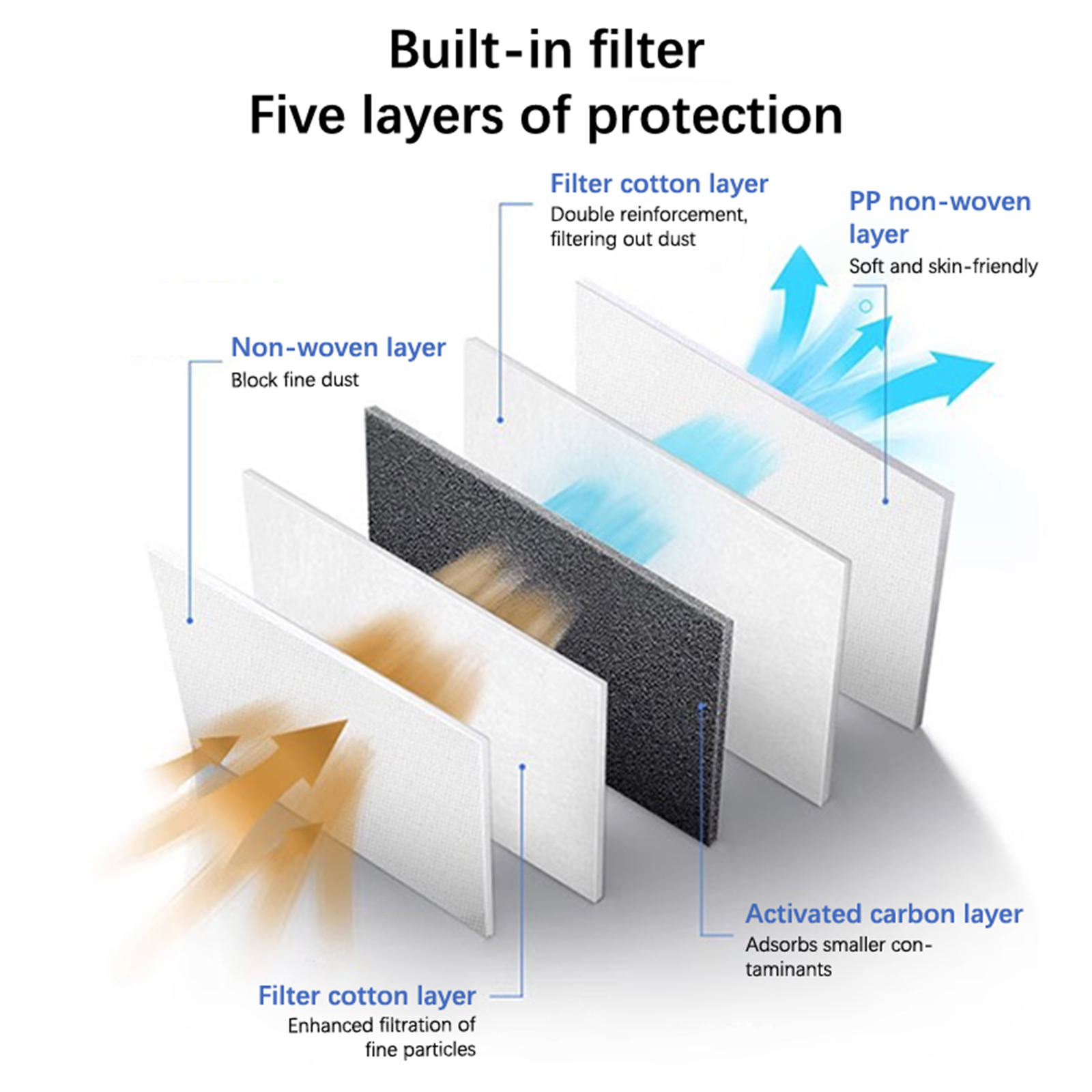 Built-in filter
Five layers of protection

Filter cotton layer
Double reinforcement, filtering out dust

PP non-woven layer
Soft and skin-friendly

Non-woven layer
Block fine dust

Activated carbon layer
Adsorbs smaller contaminants

Filter cotton layer
Enhanced filtration of fine particles