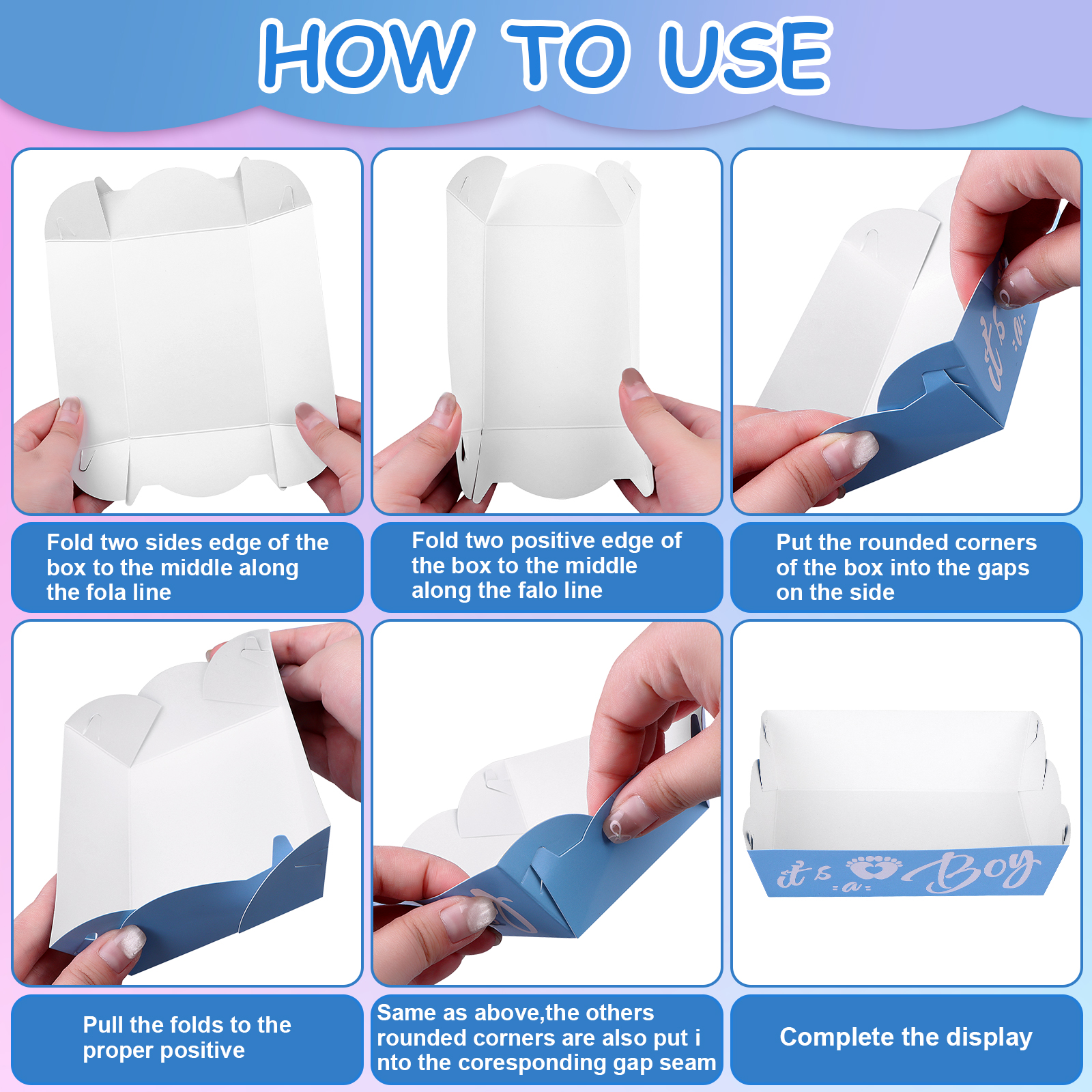 HOW TO USE

Fold two sides edge of the box to the middle along the fola line

Fold two positive edge of the box to the middle along the falo line

Put the rounded corners of the box into the gaps on the side

Pull the folds to the proper positive

Same as above,the others rounded corners are also put i nto the coresponding gap seam

it's a Boy

Complete the display