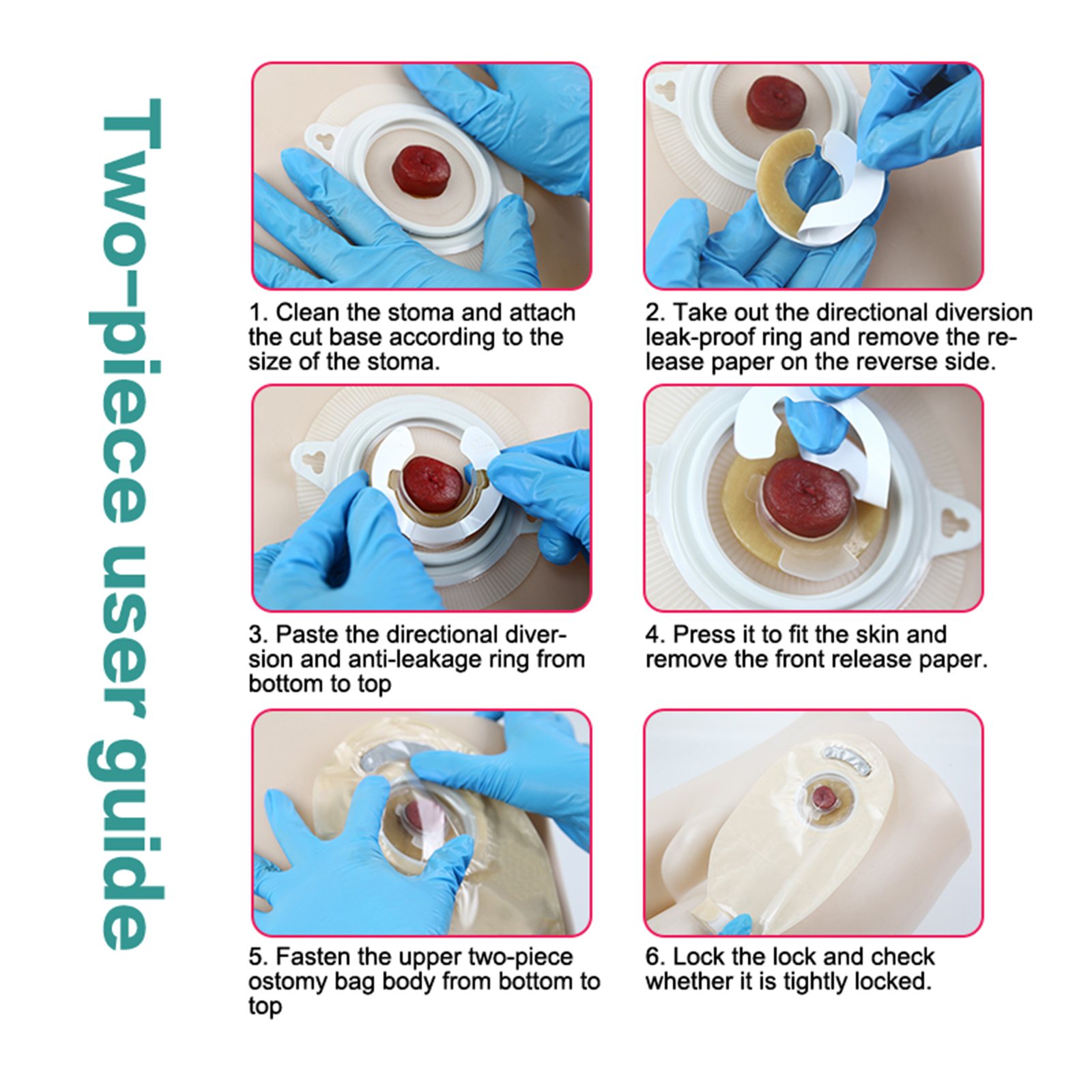 Two-piece user guide

1. Clean the stoma and attach the cut base according to the size of the stoma.

2. Take out the directional diversion leak-proof ring and remove the release paper on the reverse side.

3. Paste the directional diversion and anti-leakage ring from bottom to top

4. Press it to fit the skin and remove the front release paper.

5. Fasten the upper two-piece ostomy bag body from bottom to top

6. Lock the lock and check whether it is tightly locked.