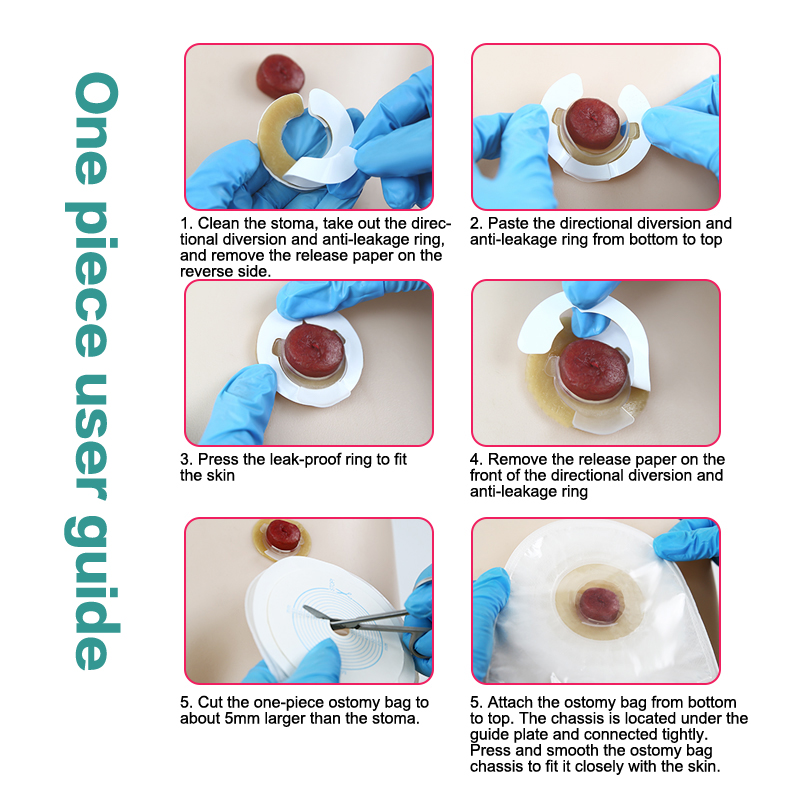 One piece user guide

1. Clean the stoma, take out the directional diversion and anti-leakage ring, and remove the release paper on the reverse side.

2. Paste the directional diversion and anti-leakage ring from bottom to top

3. Press the leak-proof ring to fit the skin

4. Remove the release paper on the front of the directional diversion and anti-leakage ring

5. Cut the one-piece ostomy bag to about 5mm larger than the stoma.

5. Attach the ostomy bag from bottom to top. The chassis is located under the guide plate and connected tightly. Press and smooth the ostomy bag chassis to fit it closely with the skin.