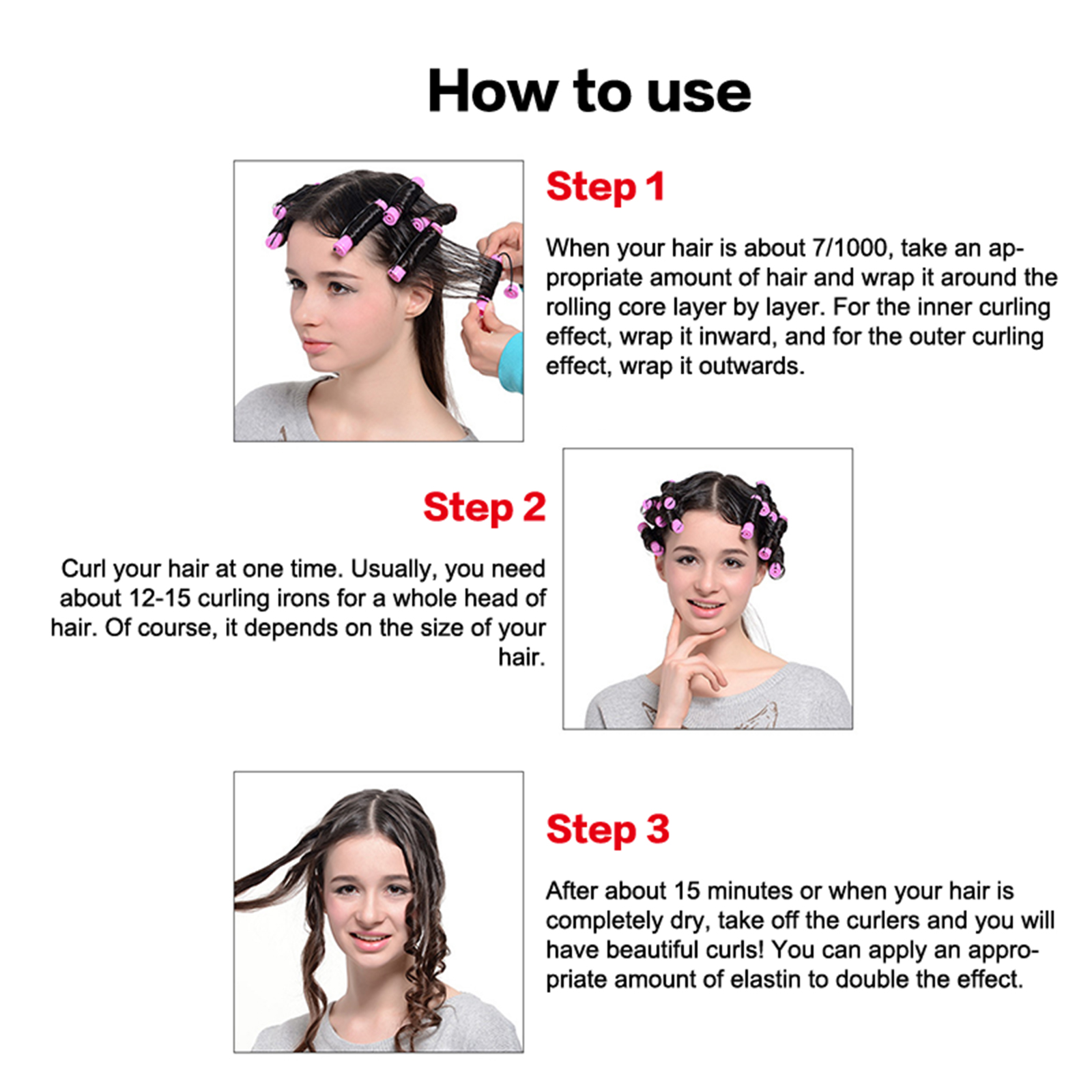 How to use

Step 1

When your hair is about 7/1000, take an appropriate amount of hair and wrap it around the rolling core layer by layer. For the inner curling effect, wrap it inward, and for the outer curling effect, wrap it outwards.

Step 2

Curl your hair at one time. Usually, you need about 12-15 curling irons for a whole head of hair. Of course, it depends on the size of your hair.

Step 3

After about 15 minutes or when your hair is completely dry, take off the curlers and you will have beautiful curls! You can apply an appropriate amount of elastin to double the effect.