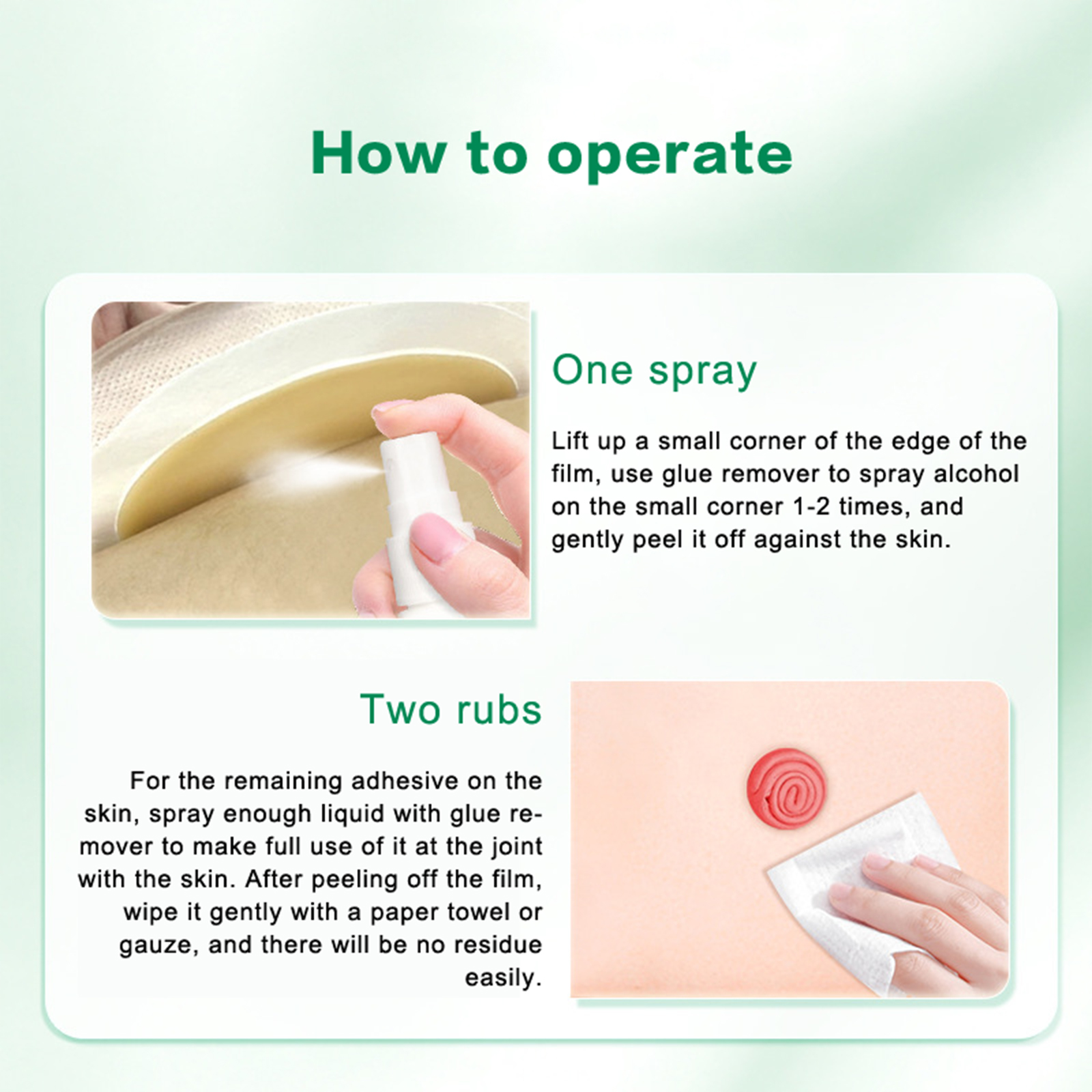 How to operate

One spray

Lift up a small corner of the edge of the film, use glue remover to spray alcohol on the small corner 1-2 times, and gently peel it off against the skin.

Two rubs

For the remaining adhesive on the skin, spray enough liquid with glue remover to make full use of it at the joint with the skin. After peeling off the film, wipe it gently with a paper towel or gauze, and there will be no residue easily.