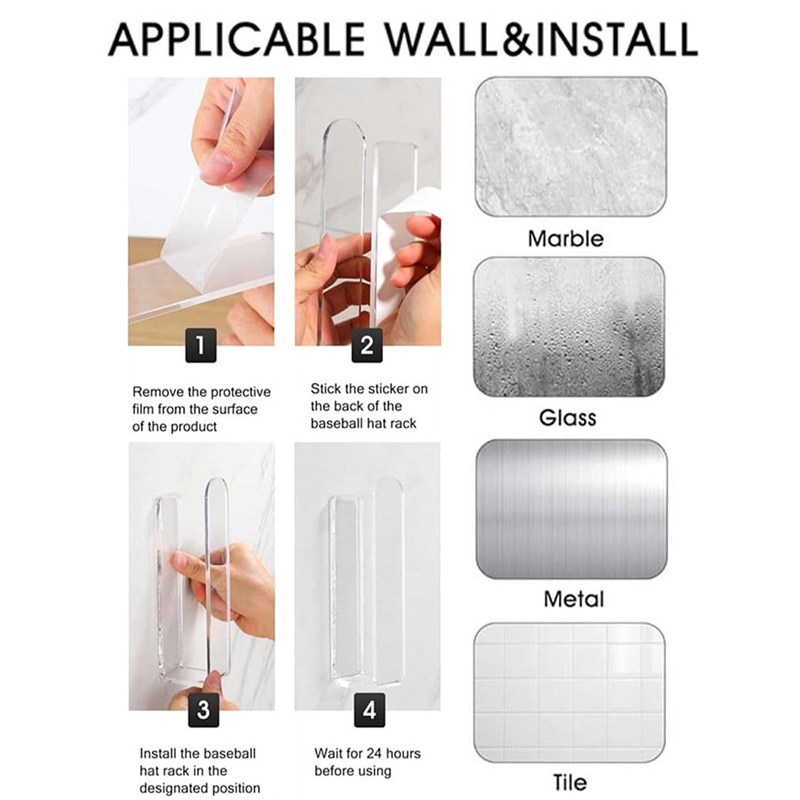 APPLICABLE WALL&INSTALL

1

Remove the protective film from the surface of the product

2

Stick the sticker on the back of the baseball hat rack

3

Install the baseball hat rack in the designated position

4

Wait for 24 hours before using

Marble

Glass

Metal

Tile