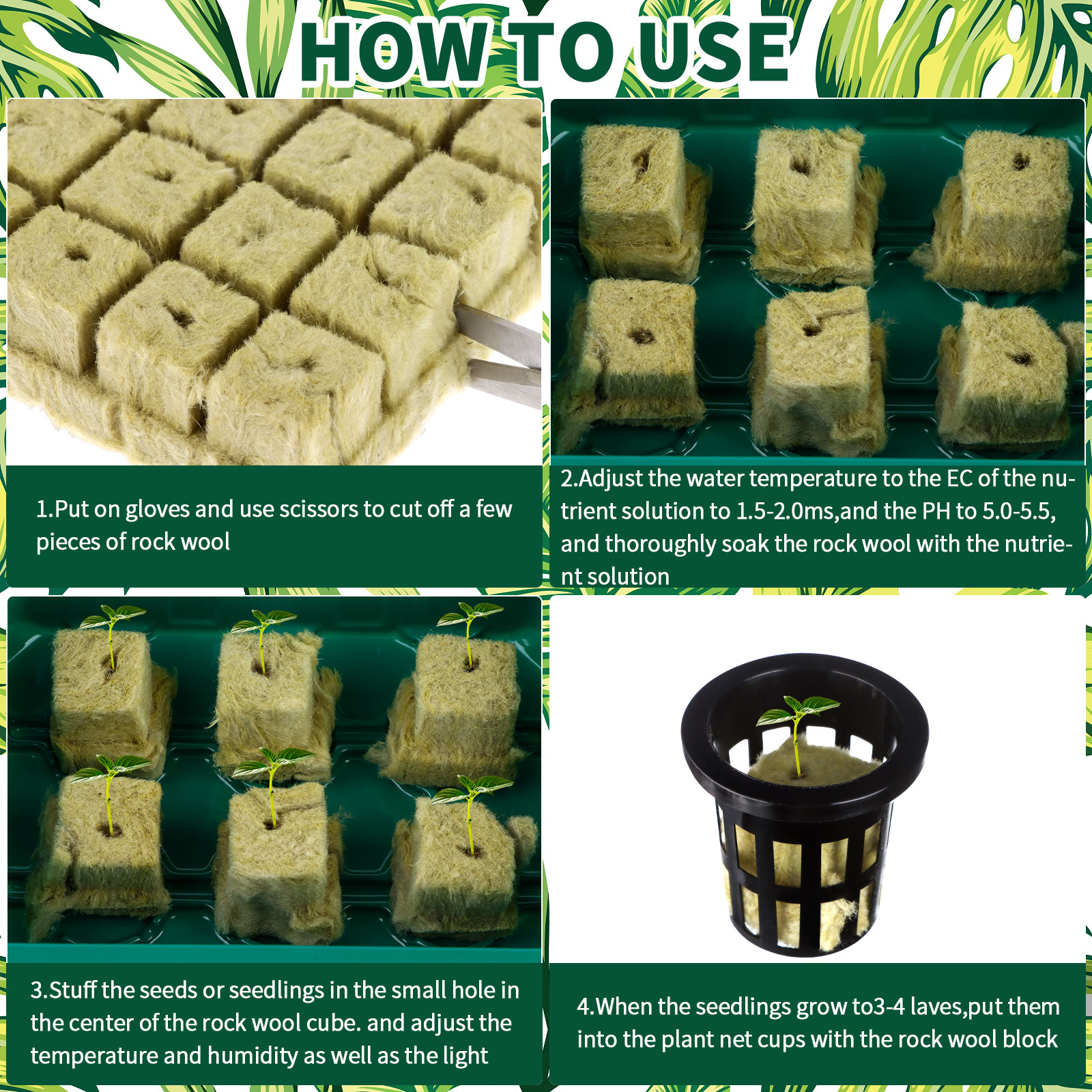 HOW TO USE

1.Put on gloves and use scissors to cut off a few pieces of rock wool

2.Adjust the water temperature to the EC of the nutrient solution to 1.5-2.0ms,and the PH to 5.0-5.5, and thoroughly soak the rock wool with the nutrient solution

3.Stuff the seeds or seedlings in the small hole in the center of the rock wool cube. and adjust the temperature and humidity as well as the light

4.When the seedlings grow to3-4 laves,put them into the plant net cups with the rock wool block