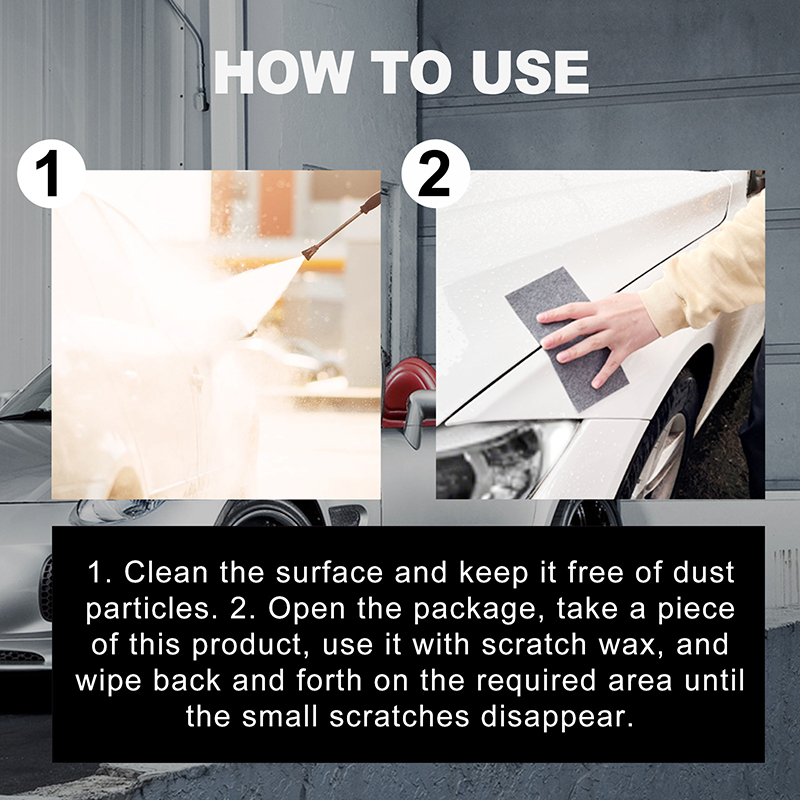 HOW TO USE

1

2

1. Clean the surface and keep it free of dust particles. 2. Open the package, take a piece of this product, use it with scratch wax, and wipe back and forth on the required area until the small scratches disappear.