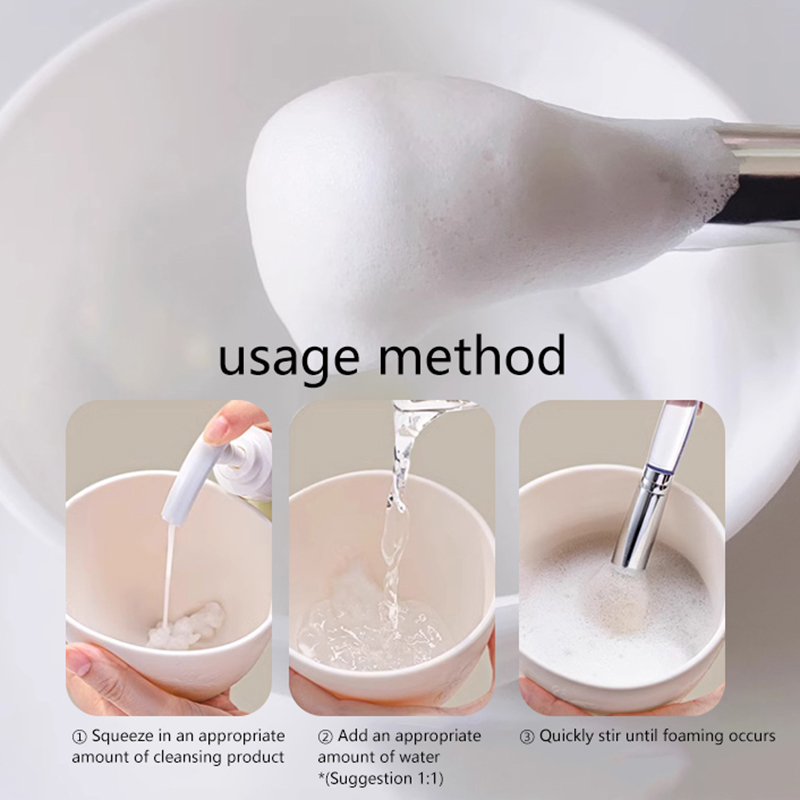 usage method

① Squeeze in an appropriate amount of cleansing product

② Add an appropriate amount of water *(Suggestion 1:1)

③ Quickly stir until foaming occurs