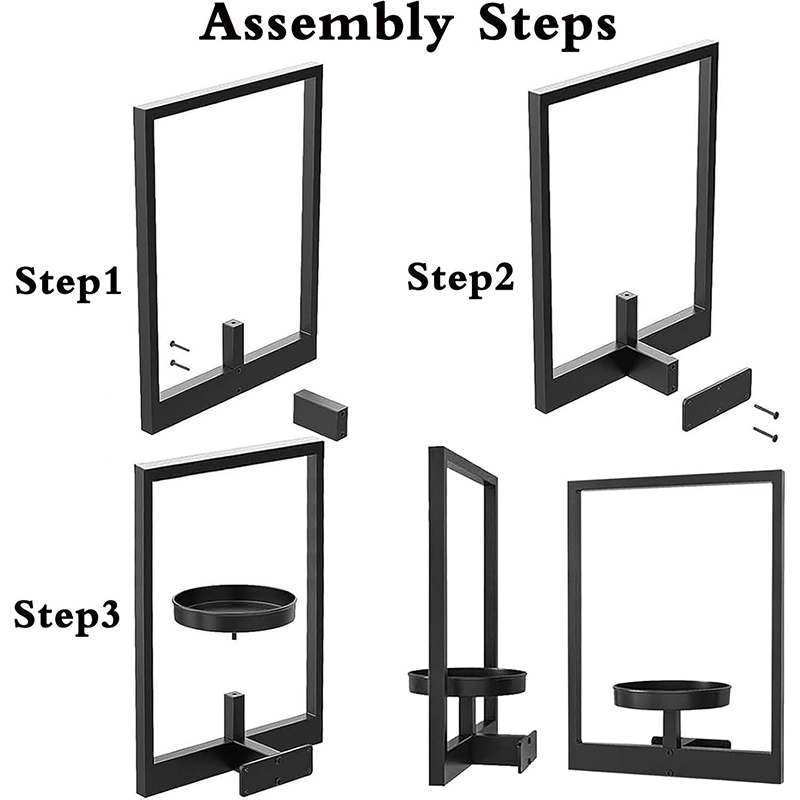 Assembly Steps

Step1

Step2

Step3