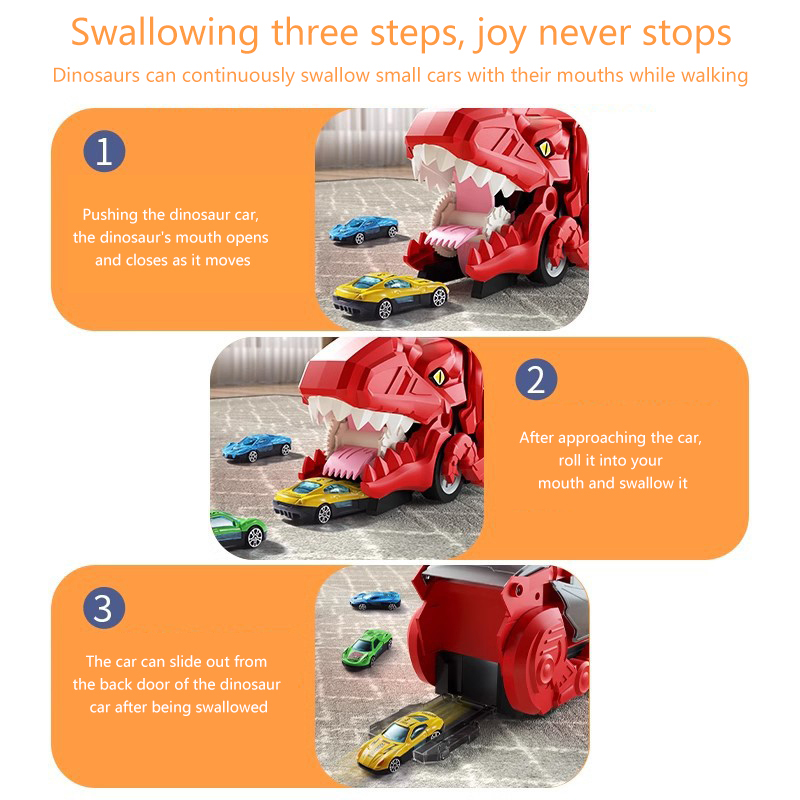 Swallowing three steps, joy never stops

Dinosaurs can continuously swallow small cars with their mouths while walking

1

Pushing the dinosaur car, the dinosaur's mouth opens and closes as it moves

2

After approaching the car, roll it into your mouth and swallow it

3

The car can slide out from the back door of the dinosaur car after being swallowed