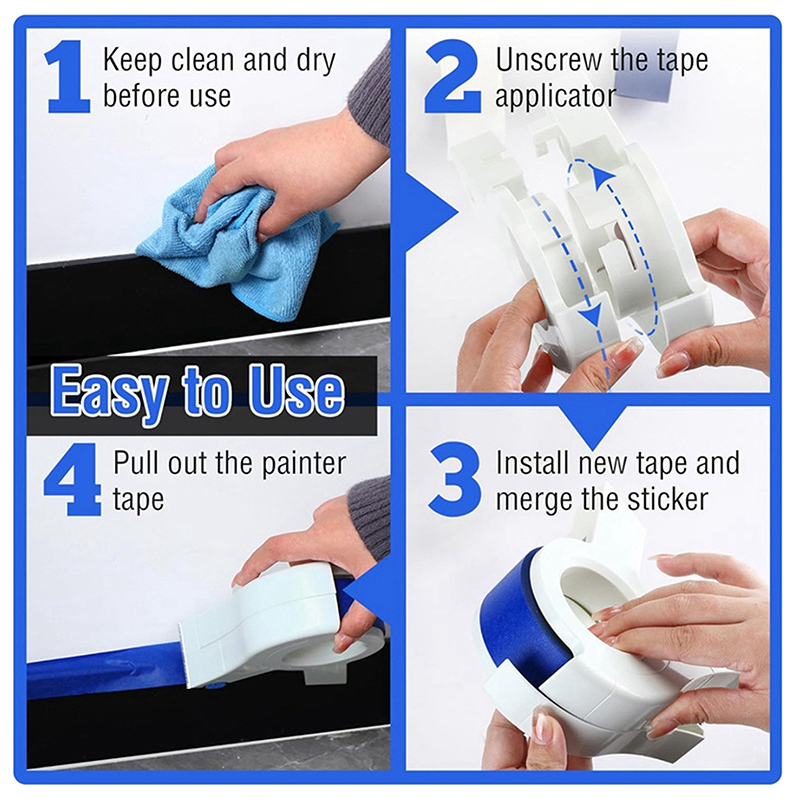 1 Keep clean and dry before use

2 Unscrew the tape applicator

Easy to Use

4 Pull out the painter tape

3 Install new tape and merge the sticker