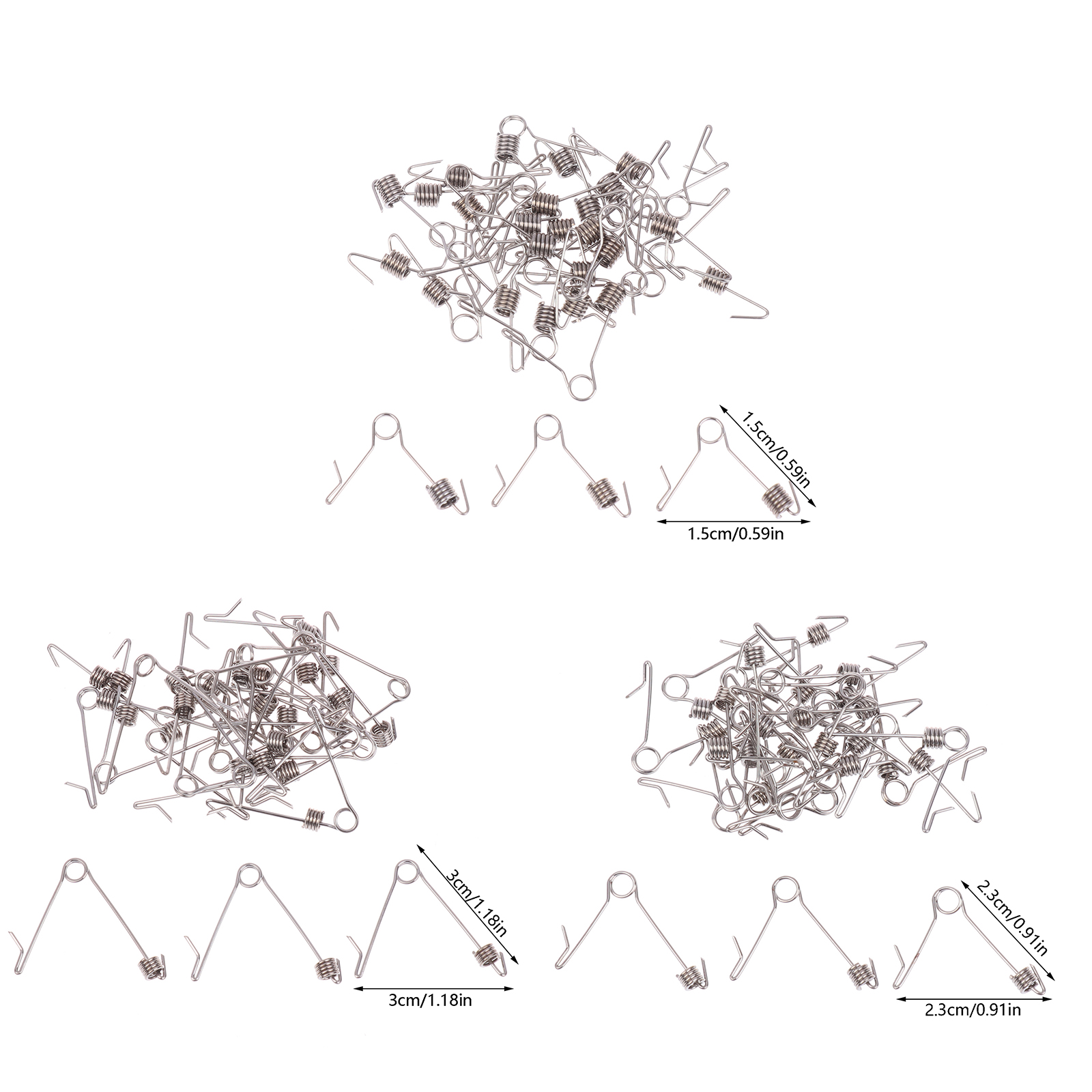 1.5cm/0.59in
1.5cm/0.59in

3cm/1.18in
3cm/1.18in

2.3cm/0.91in
2.3cm/0.91in