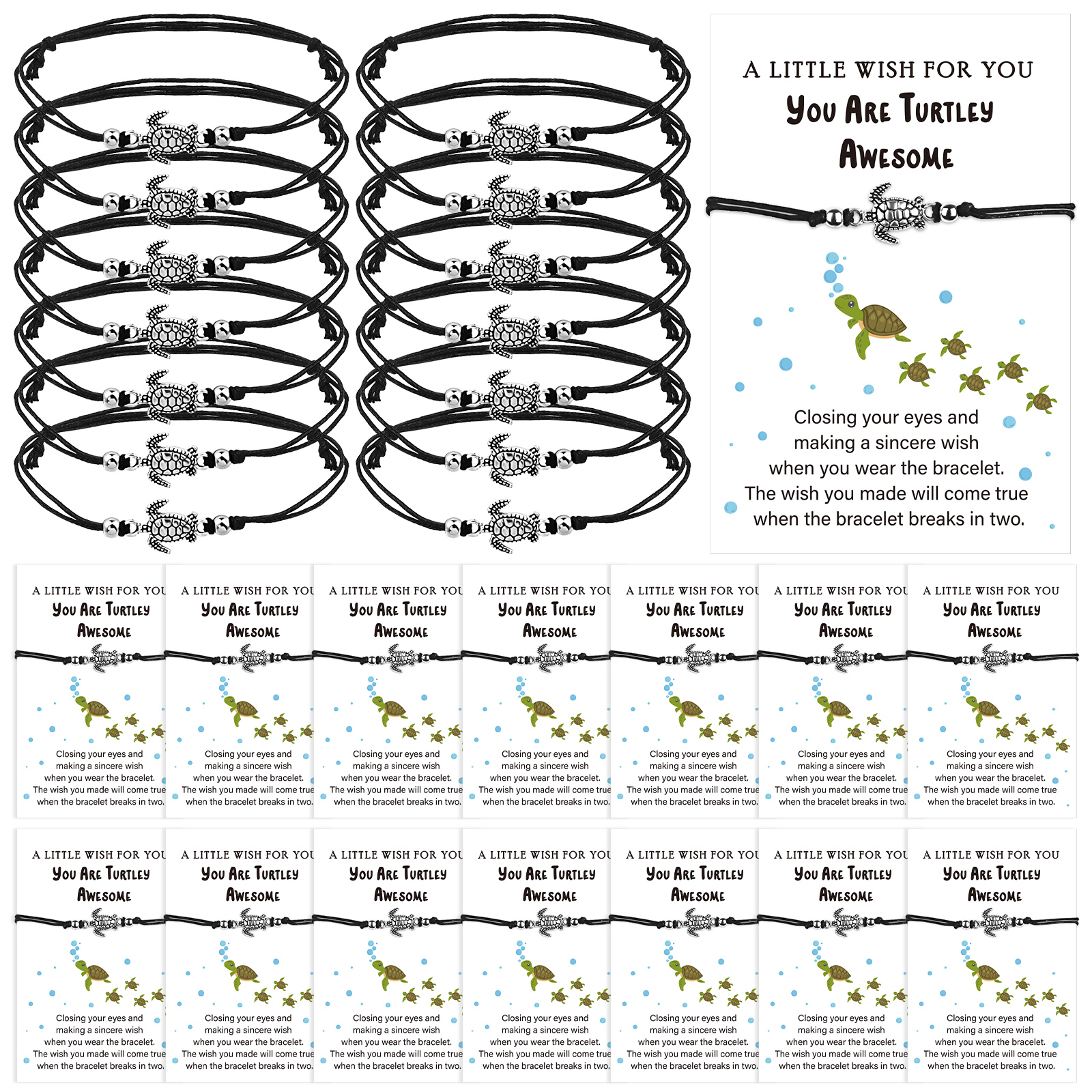 A LITTLE WISH FOR YOU
You Are Turtley Awesome

Closing your eyes and making a sincere wish when you wear the bracelet. The wish you made will come true when the bracelet breaks in two.

A LITTLE WISH FOR YOU
You Are Turtley Awesome
Closing your eyes and making a sincere wish when you wear the bracelet. The wish you made will come true when the bracelet breaks in two.

A LITTLE WISH FOR YOU
You Are Turtley Awesome
Closing your eyes and making a sincere wish when you wear the bracelet. The wish you made will come true when the bracelet breaks in two.

A LITTLE WISH FOR YOU
You Are Turtley Awesome
Closing your eyes and making a sincere wish when you wear the bracelet. The wish you made will come true when the bracelet breaks in two.

A LITTLE WISH FOR YOU
You Are Turtley Awesome
Closing your eyes and making a sincere wish when you wear the bracelet. The wish you made will come true when the bracelet breaks in two.

A LITTLE WISH FOR YOU
You Are Turtley Awesome
Closing your eyes and making a sincere wish when you wear the bracelet. The wish you made will come true when the bracelet breaks in two.

A LITTLE WISH FOR YOU
You Are Turtley Awesome
Closing your eyes and making a sincere wish when you wear the bracelet. The wish you made will come true when the bracelet breaks in two.

A LITTLE WISH FOR YOU
You Are Turtley Awesome
Closing your eyes and making a sincere wish when you wear the bracelet. The wish you made will come true when the bracelet breaks in two.

A LITTLE WISH FOR YOU
You Are Turtley Awesome
Closing your eyes and making a sincere wish when you wear the bracelet. The wish you made will come true when the bracelet breaks in two.

A LITTLE WISH FOR YOU
You Are Turtley Awesome
Closing your eyes and making a sincere wish when you wear the bracelet. The wish you made will come true when the bracelet breaks in two.

A LITTLE WISH FOR YOU
You Are Turtley Awesome
Closing your eyes and making a sincere wish when you wear the bracelet. The wish you made will come true when the bracelet breaks in two.

A LITTLE WISH FOR YOU
You Are Turtley Awesome
Closing your eyes and making a sincere wish when you wear the bracelet. The wish you made will come true when the bracelet breaks in two.

A LITTLE WISH FOR YOU
You Are Turtley Awesome
Closing your eyes and making a sincere wish when you wear the bracelet. The wish you made will come true when the bracelet breaks in two.

A LITTLE WISH FOR YOU
You Are Turtley Awesome
Closing your eyes and making a sincere wish when you wear the bracelet. The wish you made will come true when the bracelet breaks in two.

A LITTLE WISH FOR YOU
You Are Turtley Awesome
Closing your eyes and making a sincere wish when you wear the bracelet. The wish you made will come true when the bracelet breaks in two.