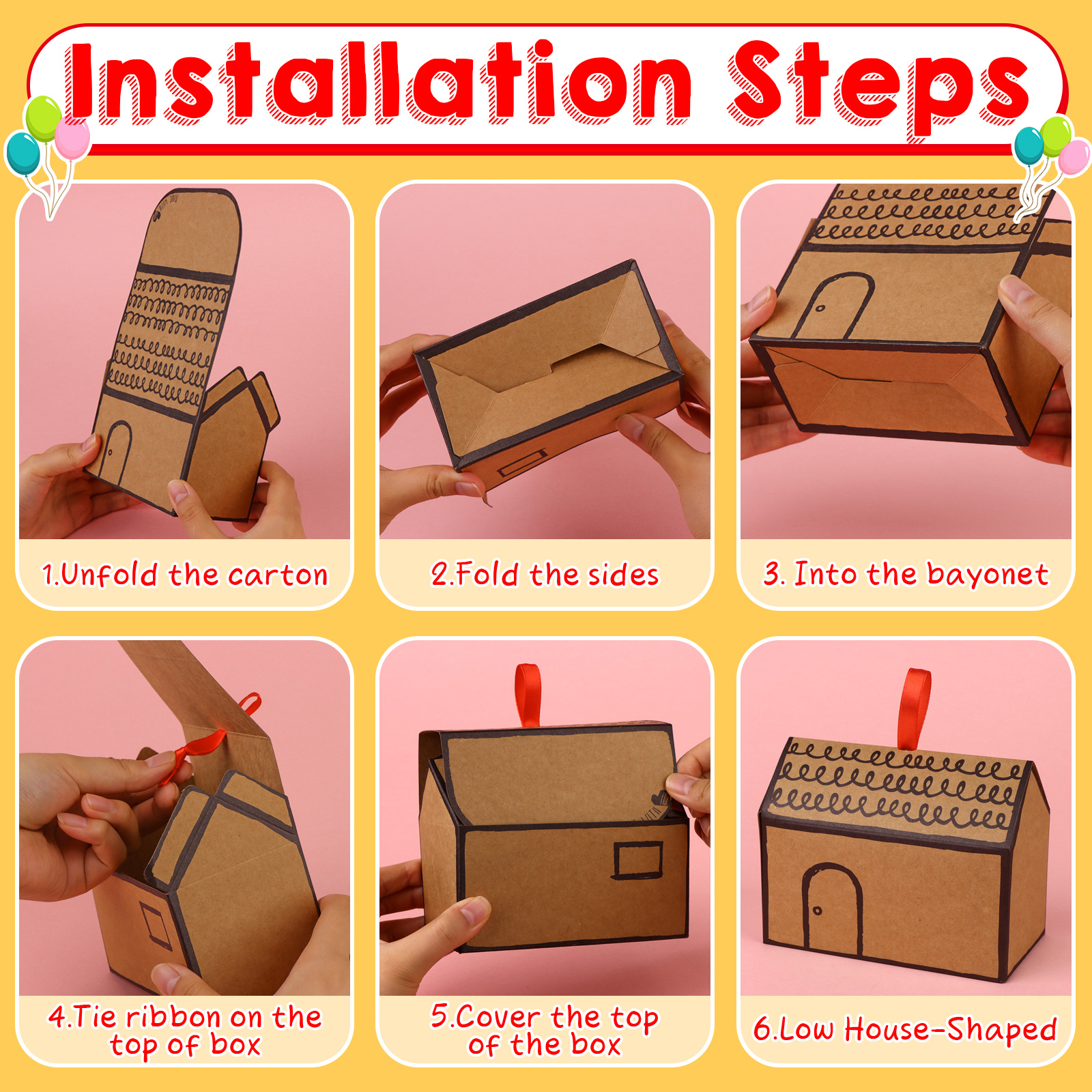 Installation Steps

1.Unfold the carton

2.Fold the sides

3. Into the bayonet

4.Tie ribbon on the top of box

5.Cover the top of the box

6.Low House-Shaped