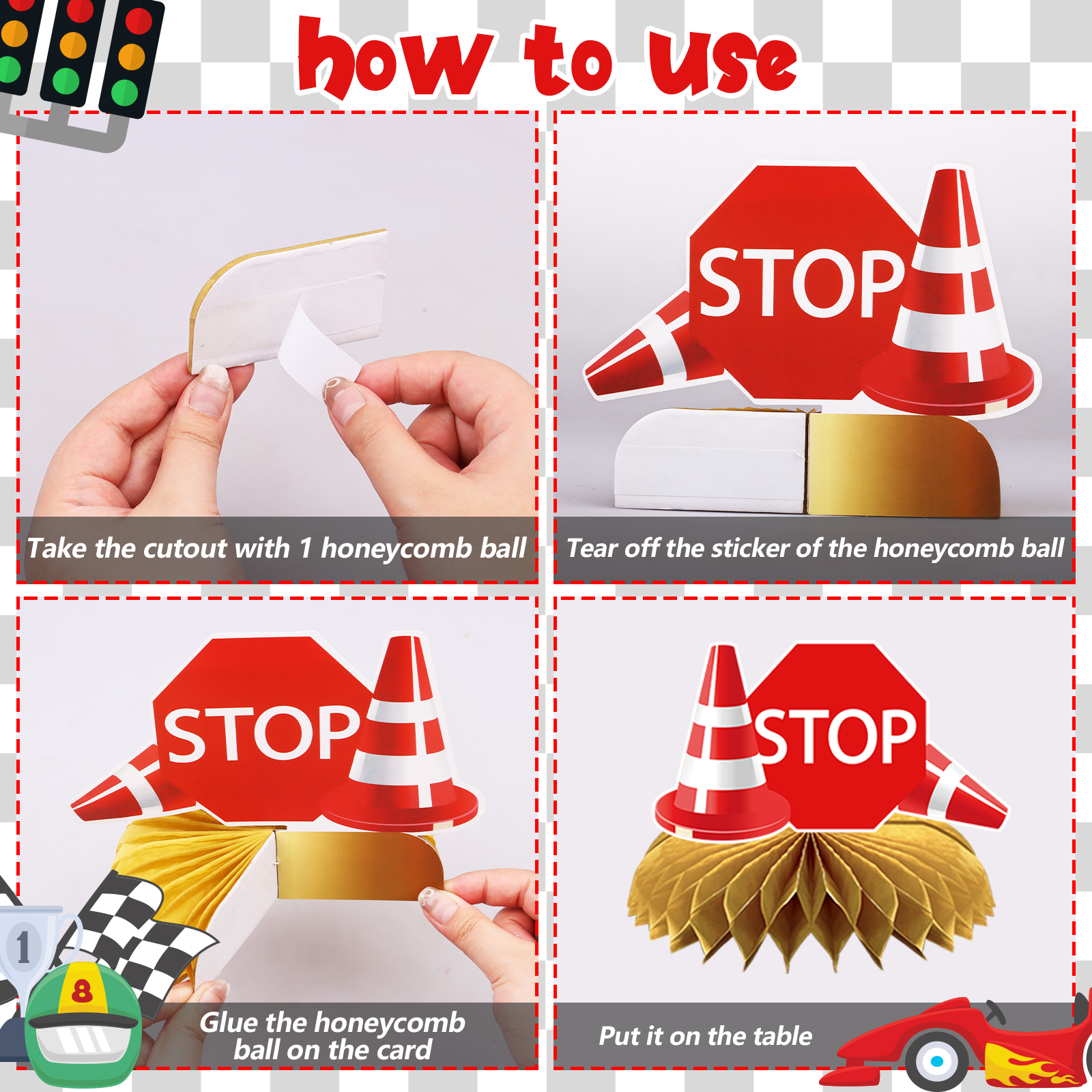 how to use

Take the cutout with 1 honeycomb ball

STOP

Tear off the sticker of the honeycomb ball

STOP

1

8

Glue the honeycomb ball on the card

STOP

Put it on the table