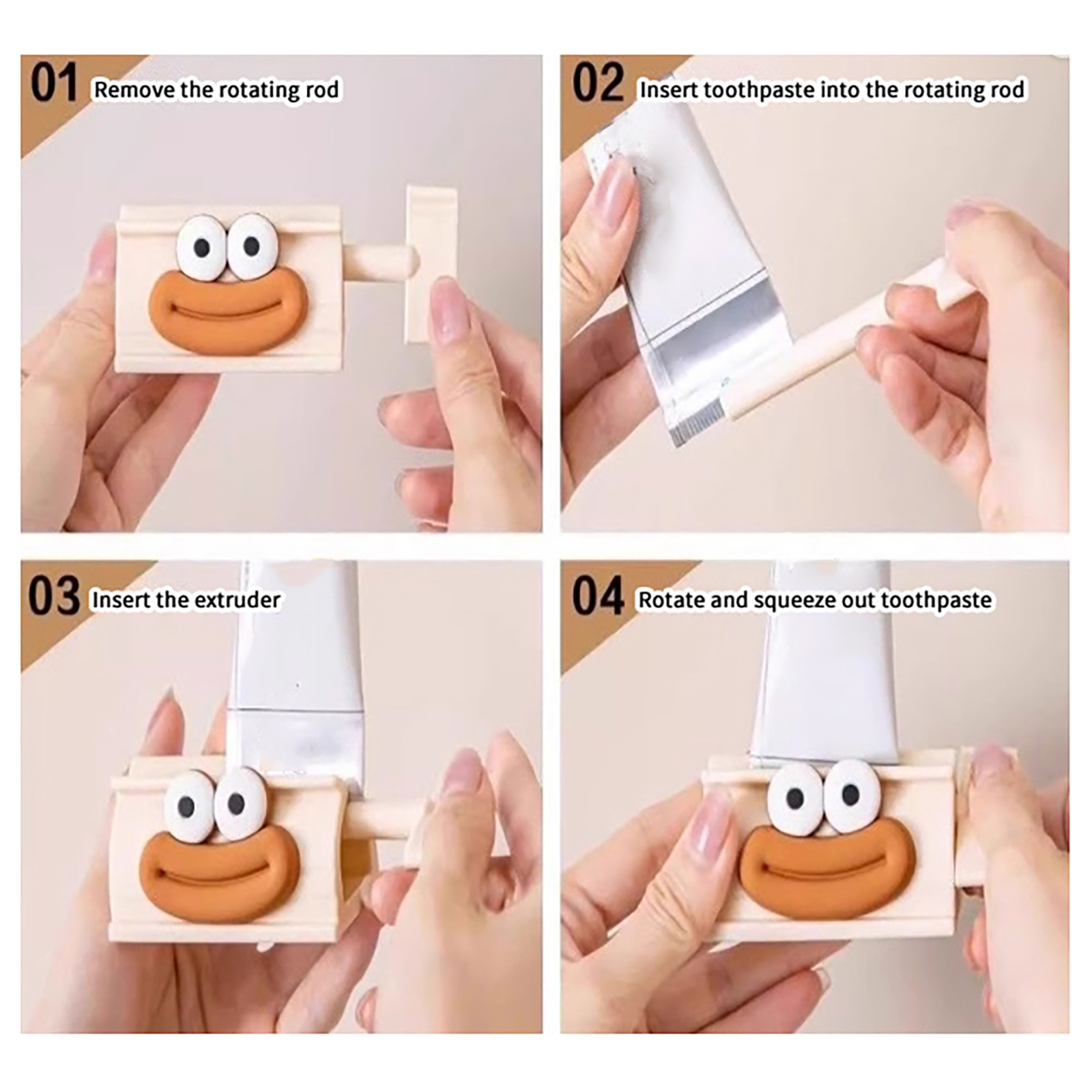 01 Remove the rotating rod

02 Insert toothpaste into the rotating rod

03 Insert the extruder

04 Rotate and squeeze out toothpaste