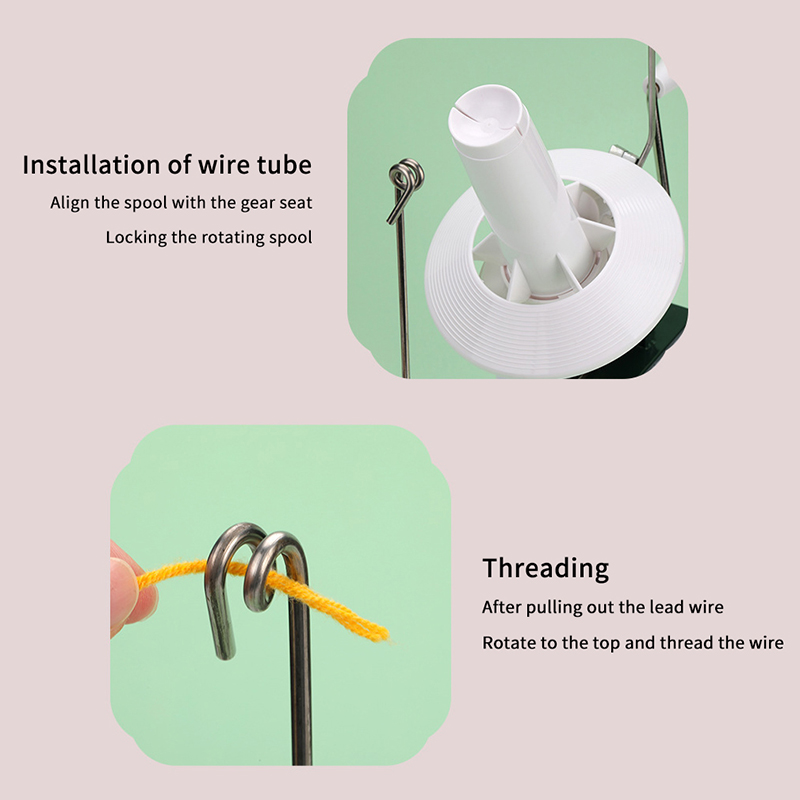 Installation of wire tube

Align the spool with the gear seat

Locking the rotating spool

Threading

After pulling out the lead wire

Rotate to the top and thread the wire