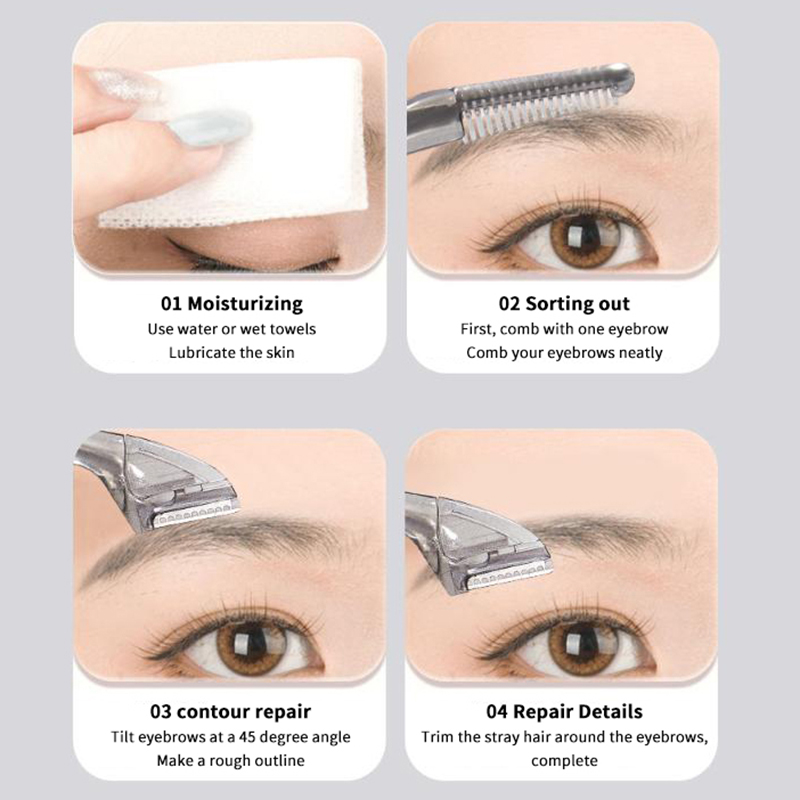 01 Moisturizing
Use water or wet towels
Lubricate the skin

02 Sorting out
First, comb with one eyebrow
Comb your eyebrows neatly

03 contour repair
Tilt eyebrows at a 45 degree angle
Make a rough outline

04 Repair Details
Trim the stray hair around the eyebrows, complete