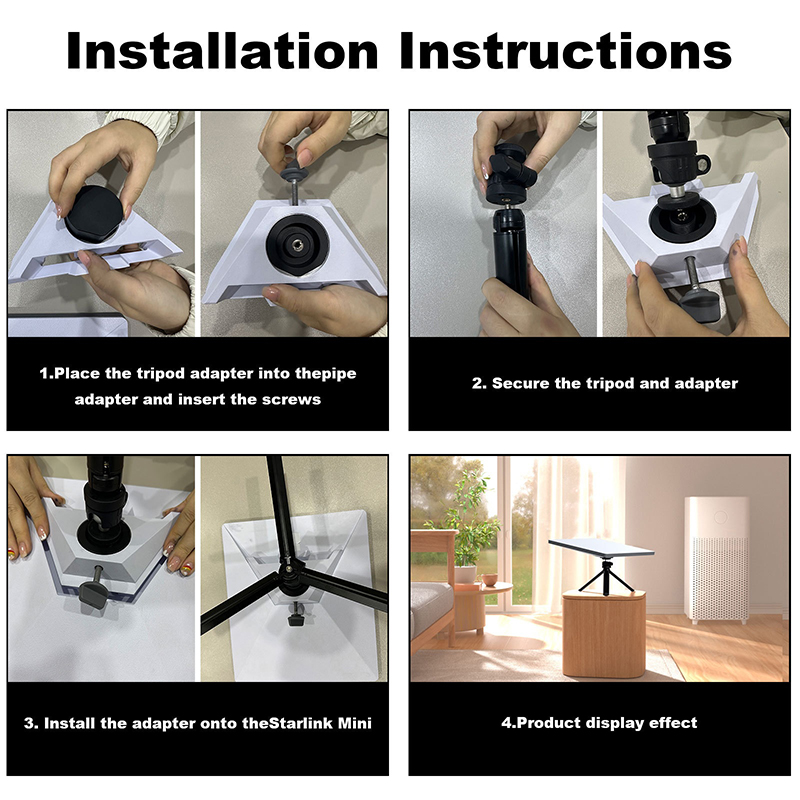 Installation Instructions

1.Place the tripod adapter into thepipe adapter and insert the screws

2. Secure the tripod and adapter

3. Install the adapter onto theStarlink Mini

4.Product display effect