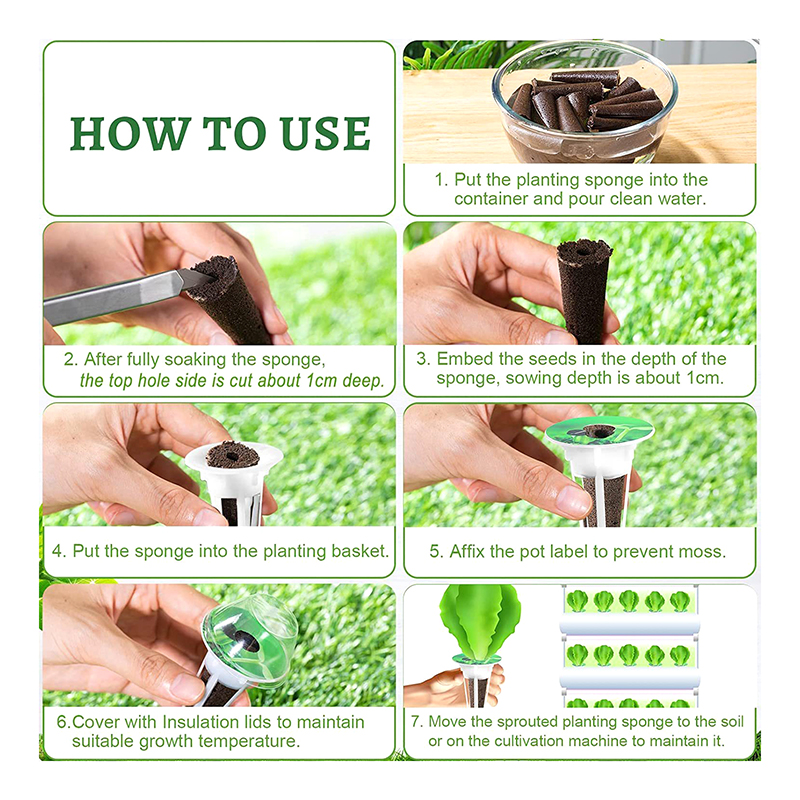 HOW TO USE

1. Put the planting sponge into the container and pour clean water.

2. After fully soaking the sponge, the top hole side is cut about 1cm deep.

3. Embed the seeds in the depth of the sponge, sowing depth is about 1cm.

4. Put the sponge into the planting basket.

5. Affix the pot label to prevent moss.

6.Cover with Insulation lids to maintain suitable growth temperature.

7. Move the sprouted planting sponge to the soil or on the cultivation machine to maintain it.