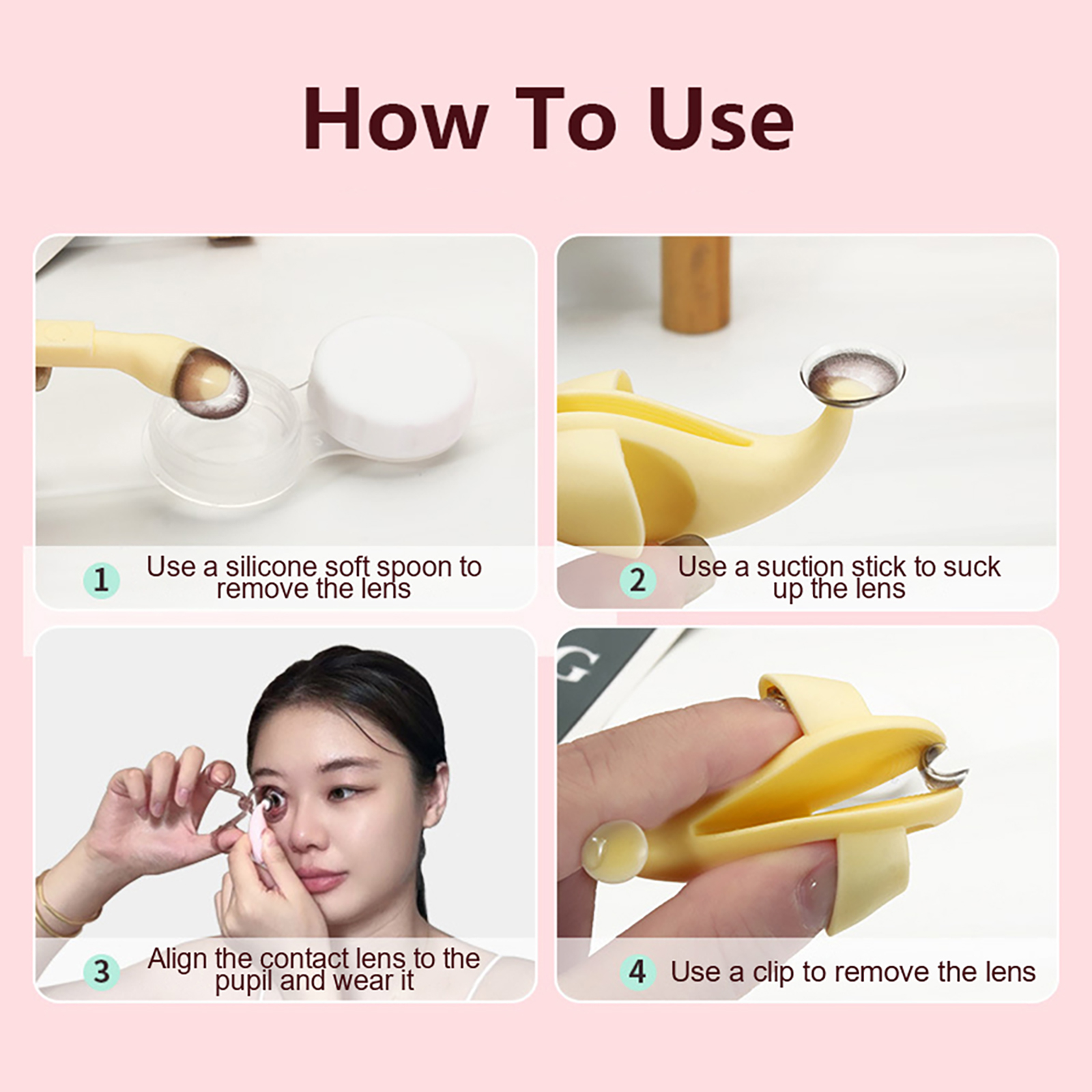 How To Use

1 Use a silicone soft spoon to remove the lens

2 Use a suction stick to suck up the lens

3 Align the contact lens to the pupil and wear it

4 Use a clip to remove the lens