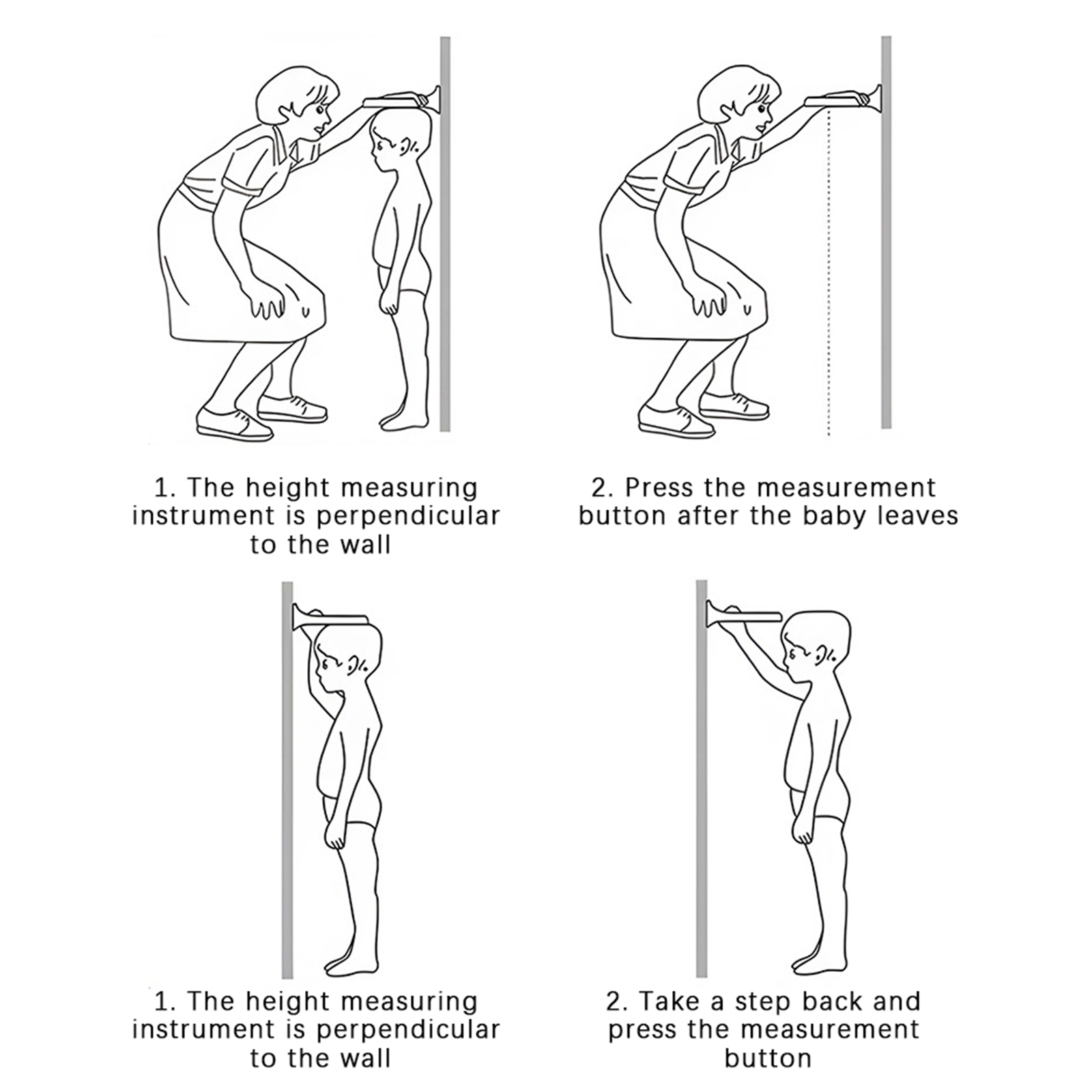 1. The height measuring instrument is perpendicular to the wall

2. Press the measurement button after the baby leaves

1. The height measuring instrument is perpendicular to the wall

2. Take a step back and press the measurement button