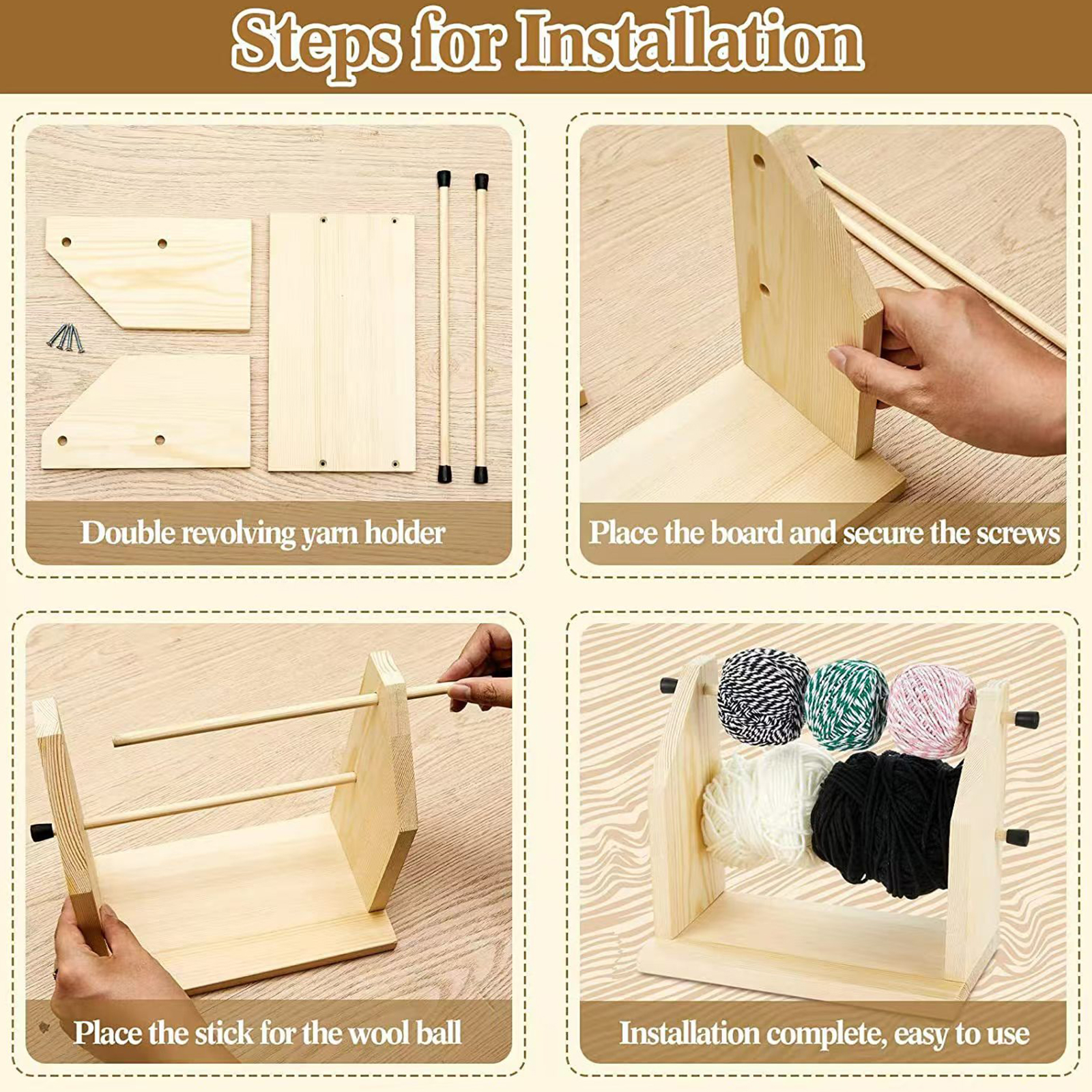 Steps for Installation

Double revolving yarn holder

Place the board and secure the screws

Place the stick for the wool ball

Installation complete, easy to use