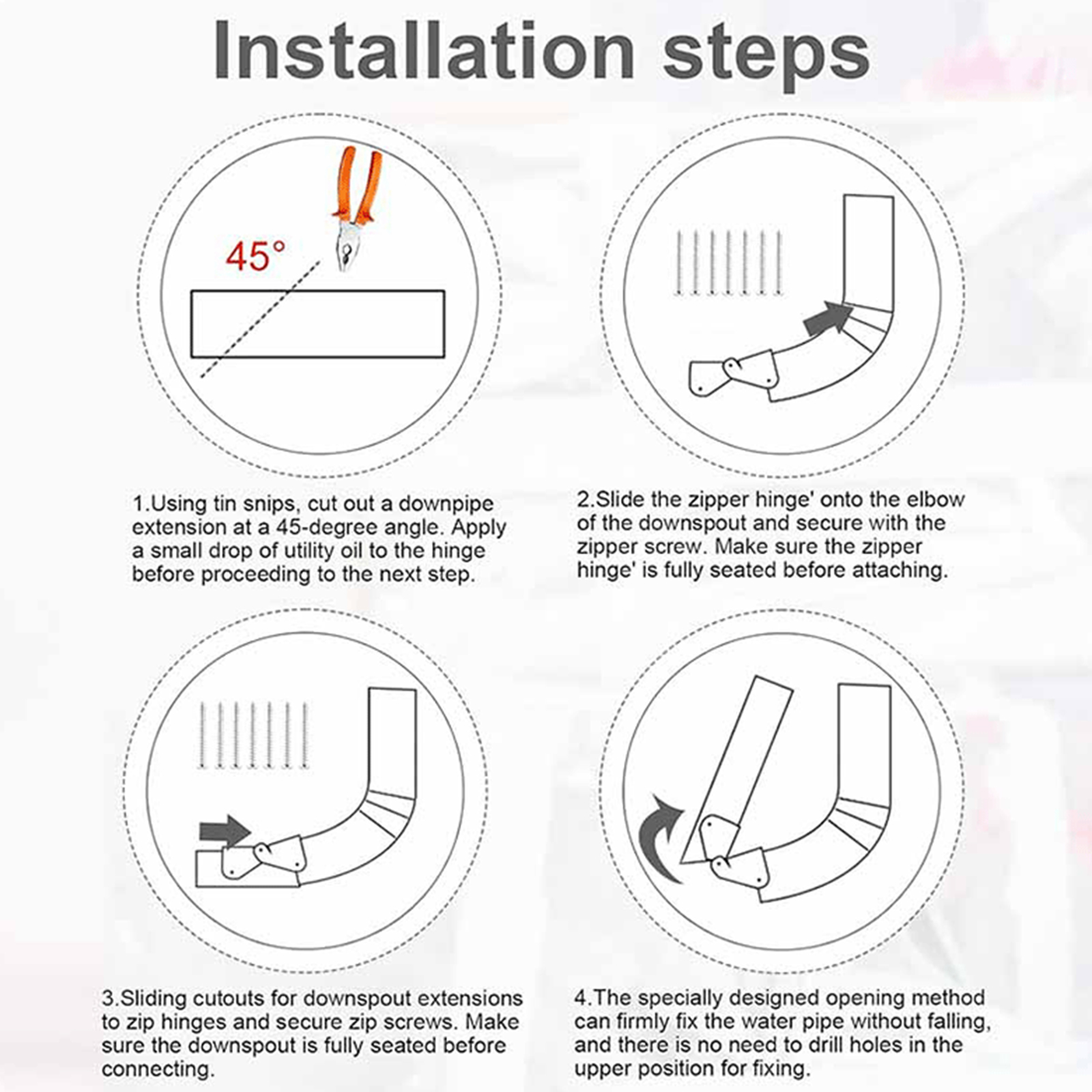 Installation steps

45°

1.Using tin snips, cut out a downpipe extension at a 45-degree angle. Apply a small drop of utility oil to the hinge before proceeding to the next step.

2.Slide the zipper hinge' onto the elbow of the downspout and secure with the zipper screw. Make sure the zipper hinge' is fully seated before attaching.

3.Sliding cutouts for downspout extensions to zip hinges and secure zip screws. Make sure the downspout is fully seated before connecting.

4.The specially designed opening method can firmly fix the water pipe without falling, and there is no need to drill holes in the upper position for fixing.