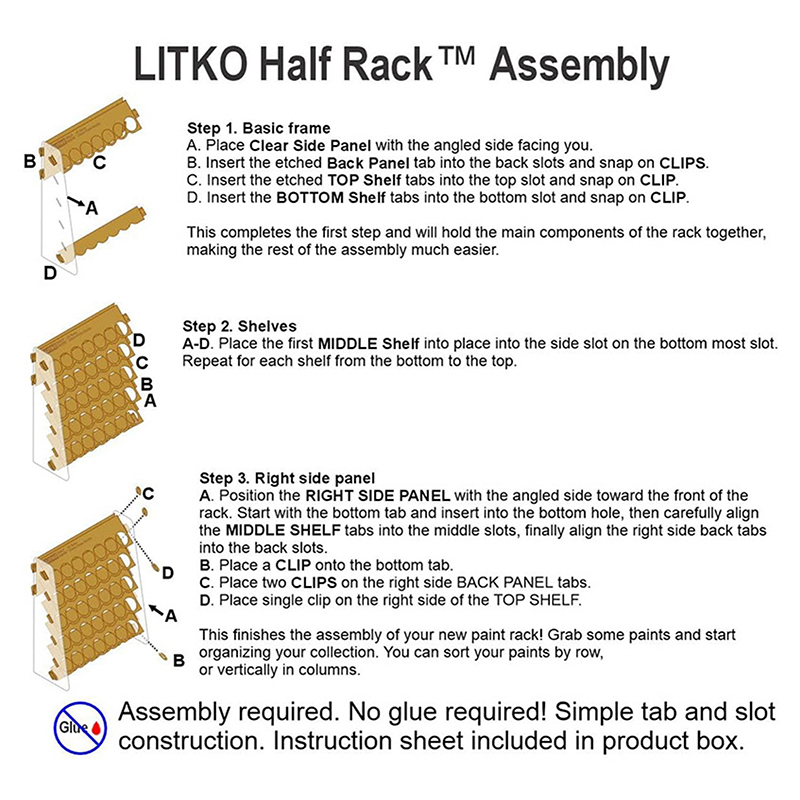 LITKO Half Rack™ Assembly

B C A D

Step 1. Basic frame
A. Place Clear Side Panel with the angled side facing you.
B. Insert the etched Back Panel tab into the back slots and snap on CLIPS.
C. Insert the etched TOP Shelf tabs into the top slot and snap on CLIP.
D. Insert the BOTTOM Shelf tabs into the bottom slot and snap on CLIP.

This completes the first step and will hold the main components of the rack together, making the rest of the assembly much easier.

D C B A

Step 2. Shelves
A-D. Place the first MIDDLE Shelf into place into the side slot on the bottom most slot. Repeat for each shelf from the bottom to the top.

C D A B

Step 3. Right side panel
A. Position the RIGHT SIDE PANEL with the angled side toward the front of the rack. Start with the bottom tab and insert into the bottom hole, then carefully align the MIDDLE SHELF tabs into the middle slots, finally align the right side back tabs into the back slots.
B. Place a CLIP onto the bottom tab.
C. Place two CLIPS on the right side BACK PANEL tabs.
D. Place single clip on the right side of the TOP SHELF.

This finishes the assembly of your new paint rack! Grab some paints and start organizing your collection. You can sort your paints by row, or vertically in columns.

Glue

Assembly required. No glue required! Simple tab and slot construction. Instruction sheet included in product box.