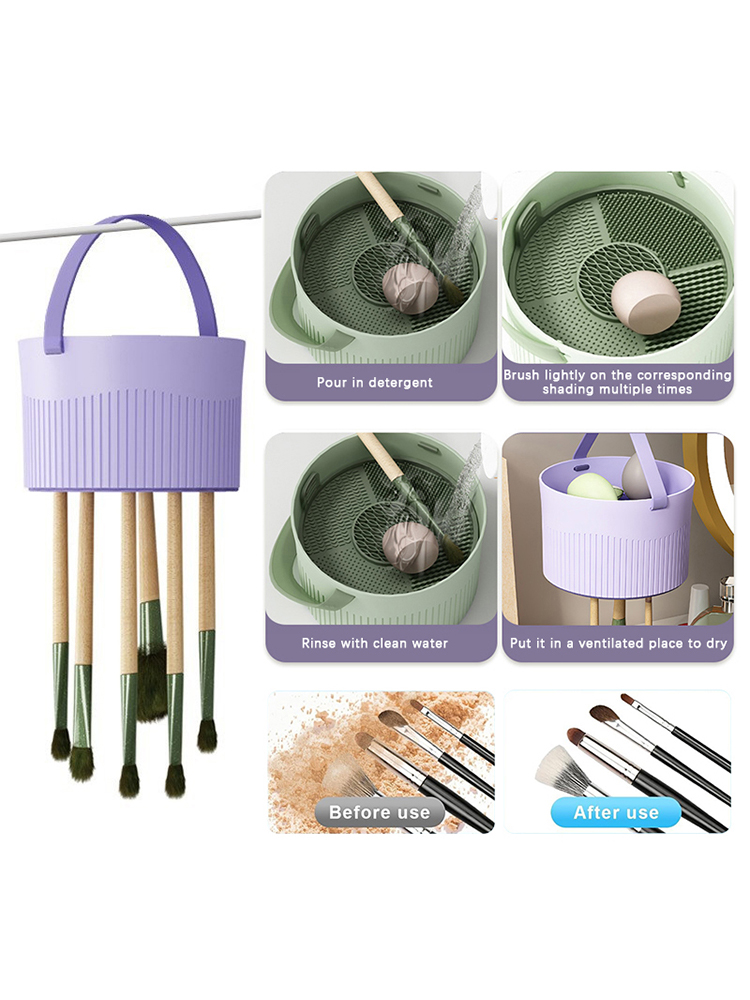 Pour in detergent

Brush lightly on the corresponding shading multiple times

Rinse with clean water

Put it in a ventilated place to dry

Before use

After use