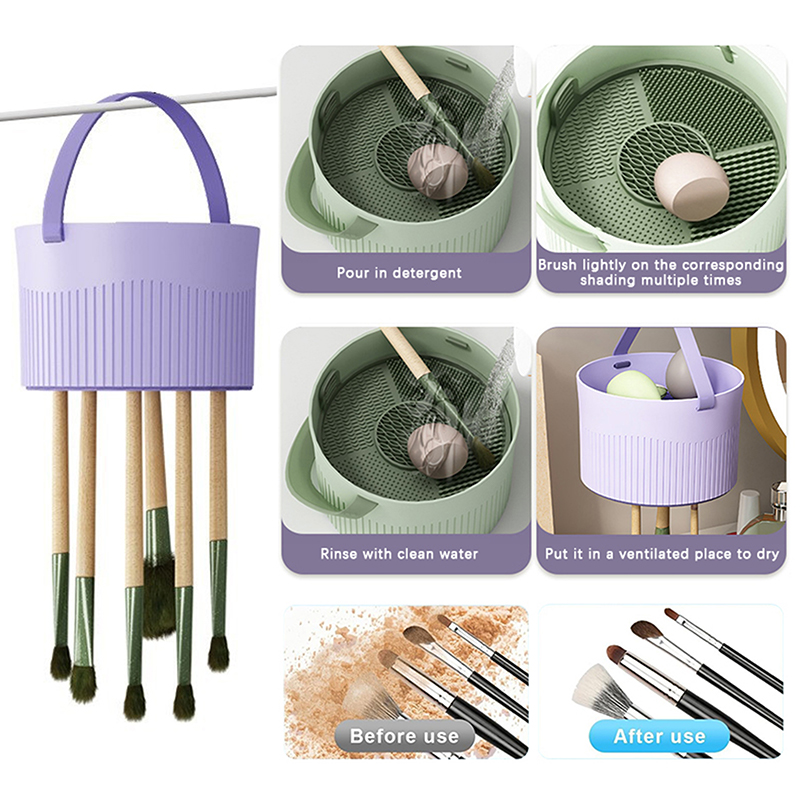 Pour in detergent

Brush lightly on the corresponding shading multiple times

Rinse with clean water

Put it in a ventilated place to dry

Before use

After use