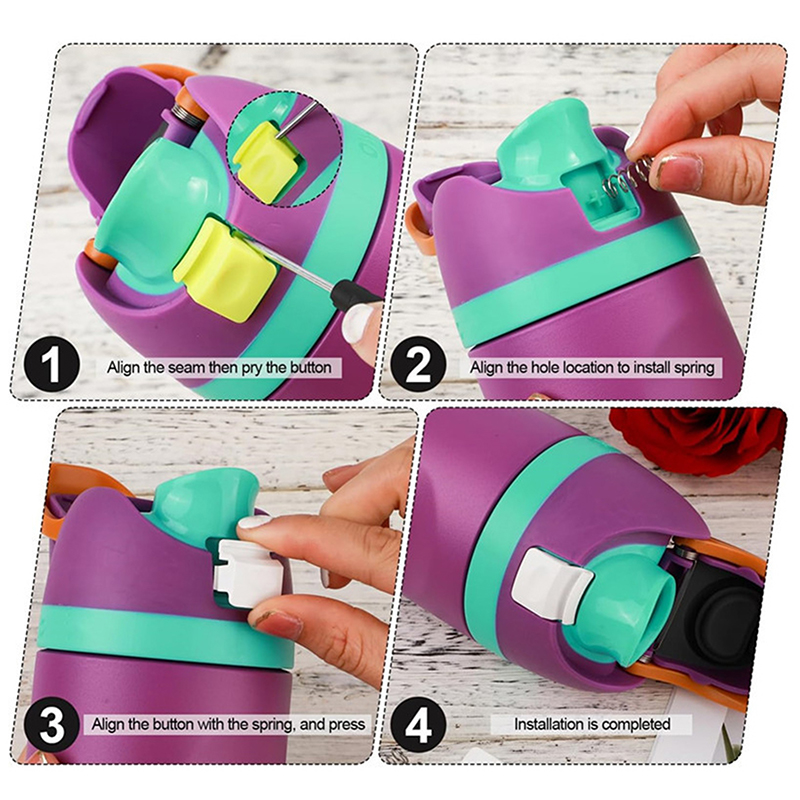 1 Align the seam then pry the button

2 Align the hole location to install spring

3 Align the button with the spring, and press

4 Installation is completed