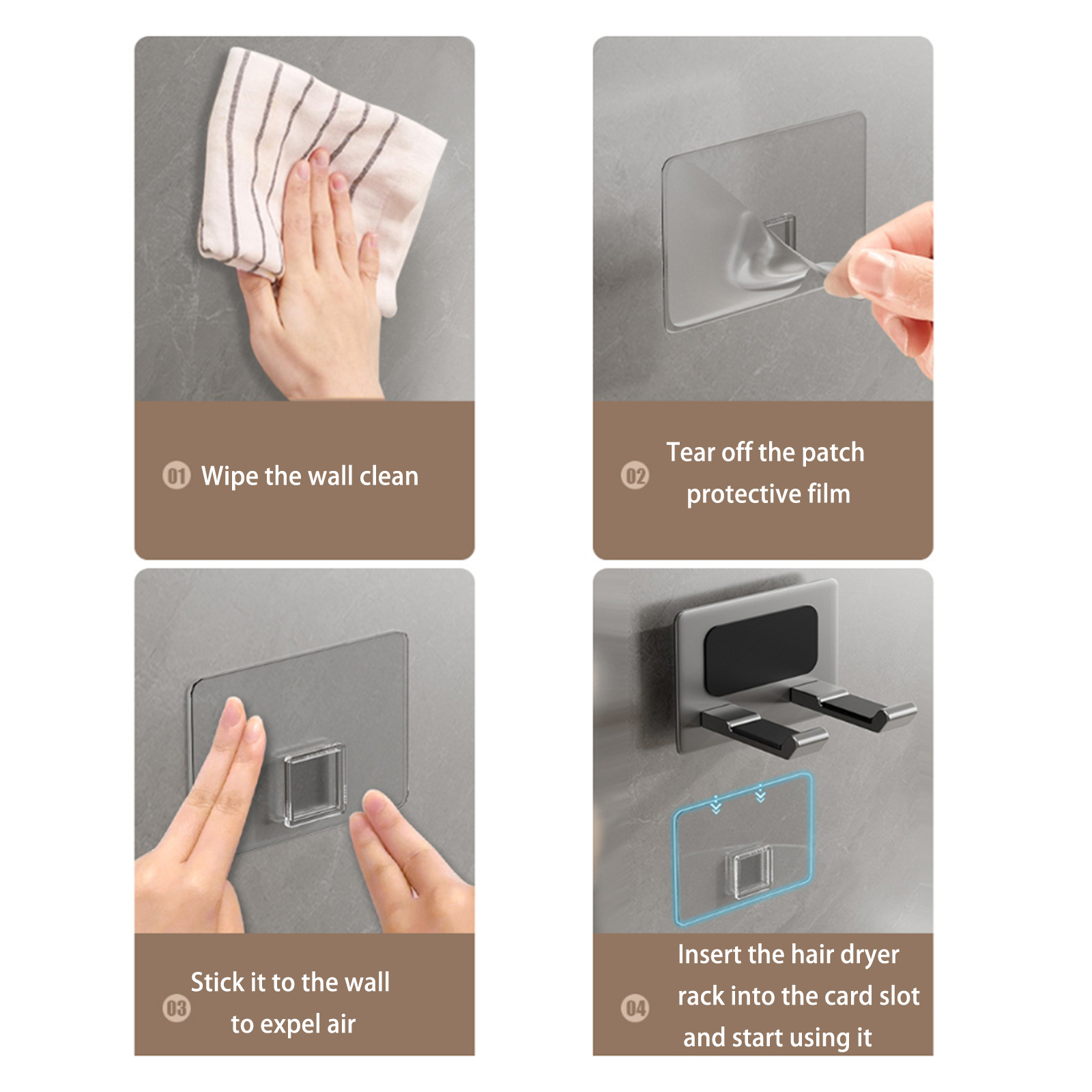 01 Wipe the wall clean

02 Tear off the patch protective film

03 Stick it to the wall to expel air

04 Insert the hair dryer rack into the card slot and start using it