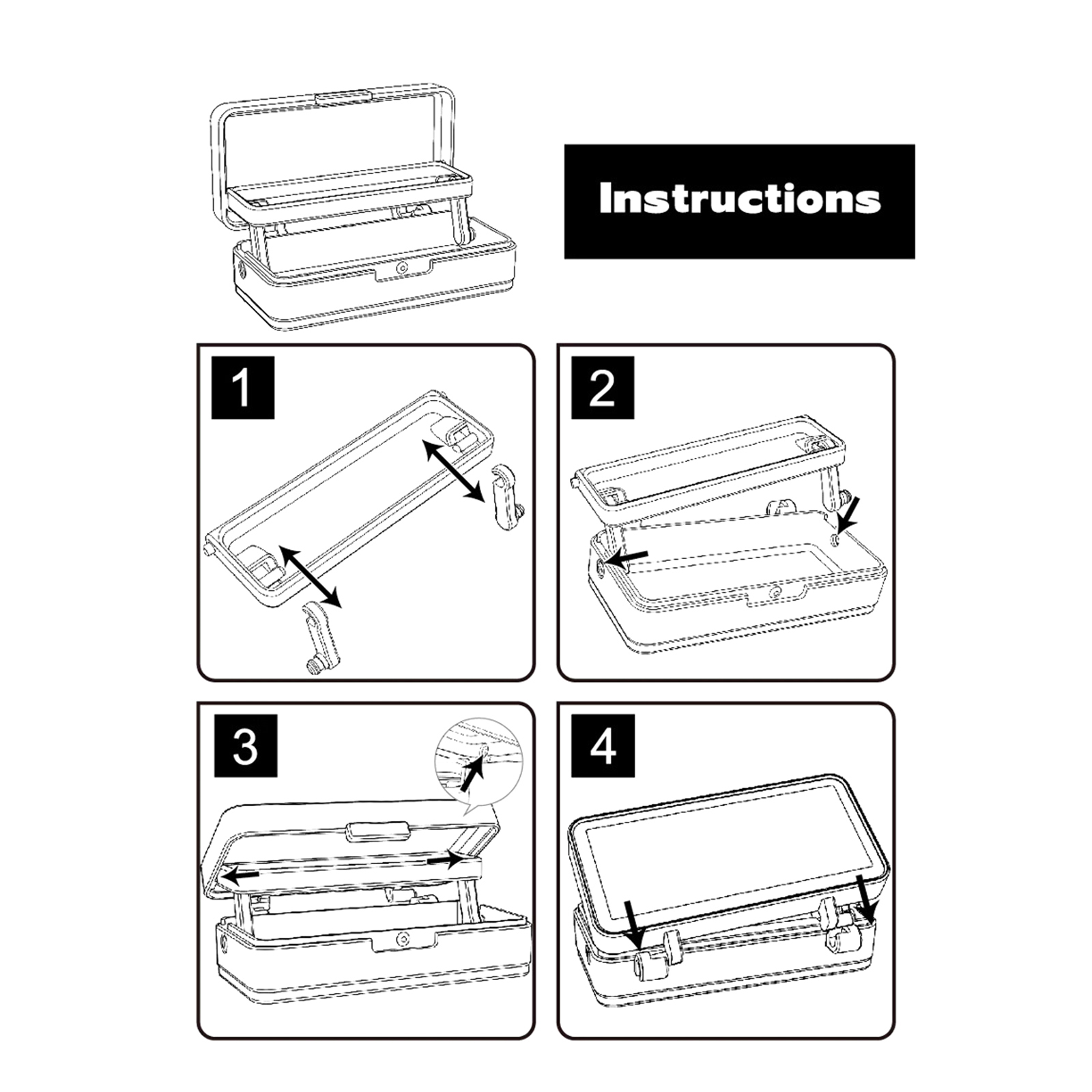 Instructions

1

2

3

4