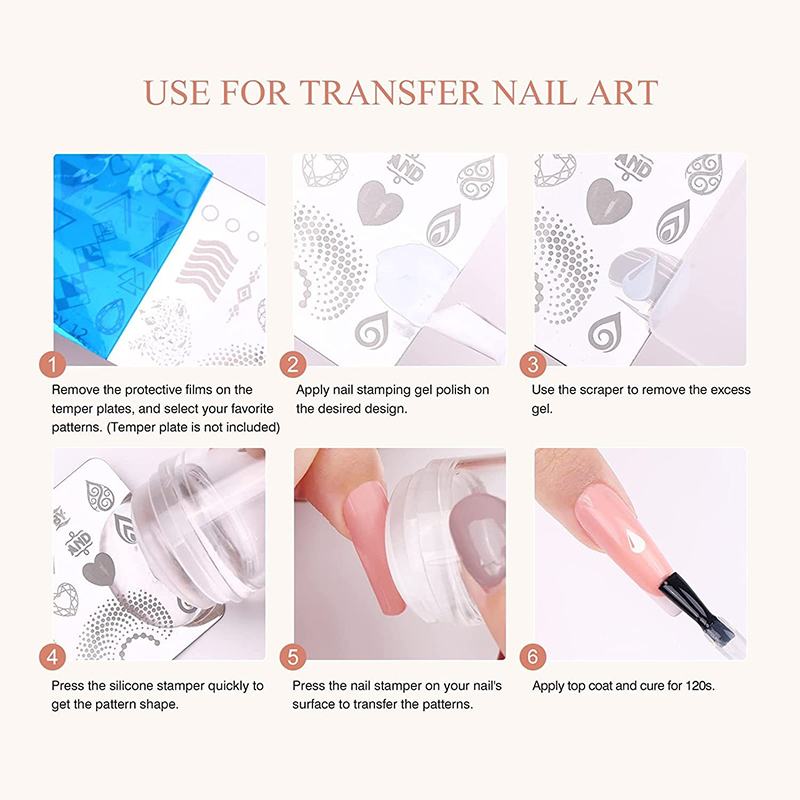 USE FOR TRANSFER NAIL ART

1
Remove the protective films on the temper plates, and select your favorite patterns. (Temper plate is not included)

2
Apply nail stamping gel polish on the desired design.

3
Use the scraper to remove the excess gel.

4
Press the silicone stamper quickly to get the pattern shape.

5
Press the nail stamper on your nail's surface to transfer the patterns.

6
Apply top coat and cure for 120s.