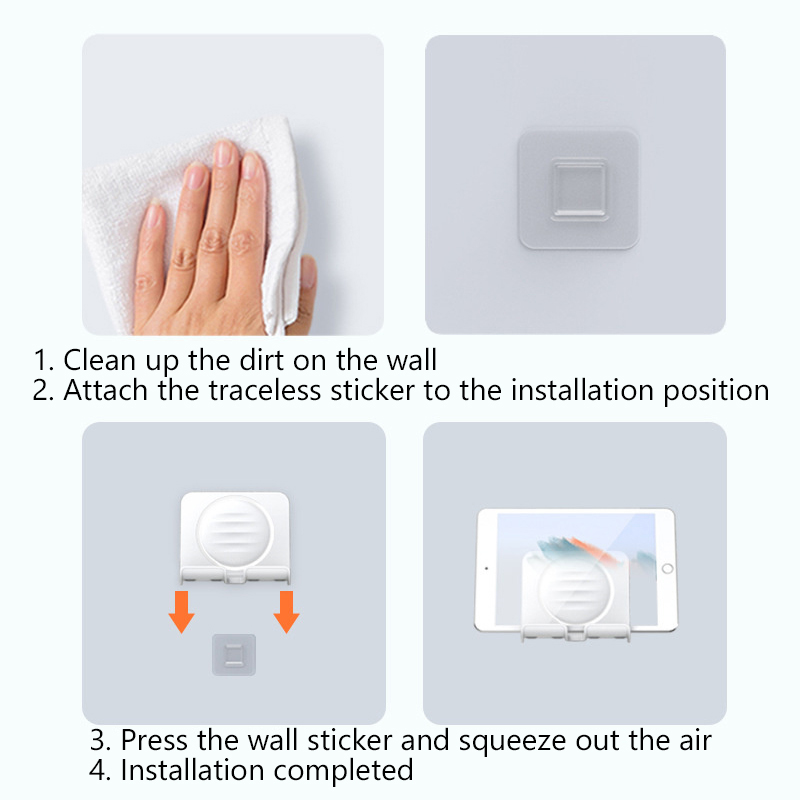 1. Clean up the dirt on the wall
2. Attach the traceless sticker to the installation position

3. Press the wall sticker and squeeze out the air
4. Installation completed