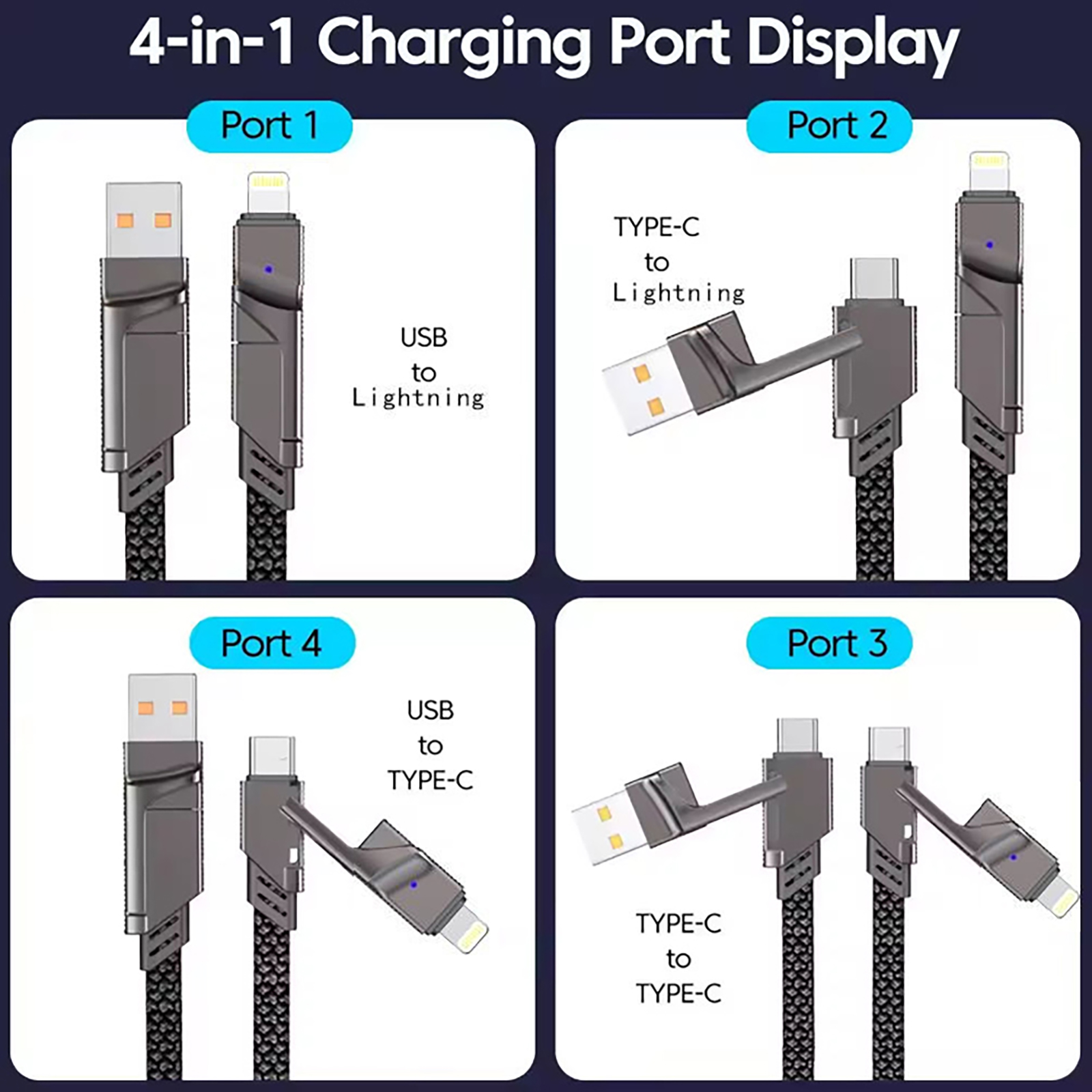 4-in-1 Charging Port Display

Port 1

USB
to
Lightning

Port 2

TYPE-C
to
Lightning

Port 4

USB
to
TYPE-C

Port 3

TYPE-C
to
TYPE-C