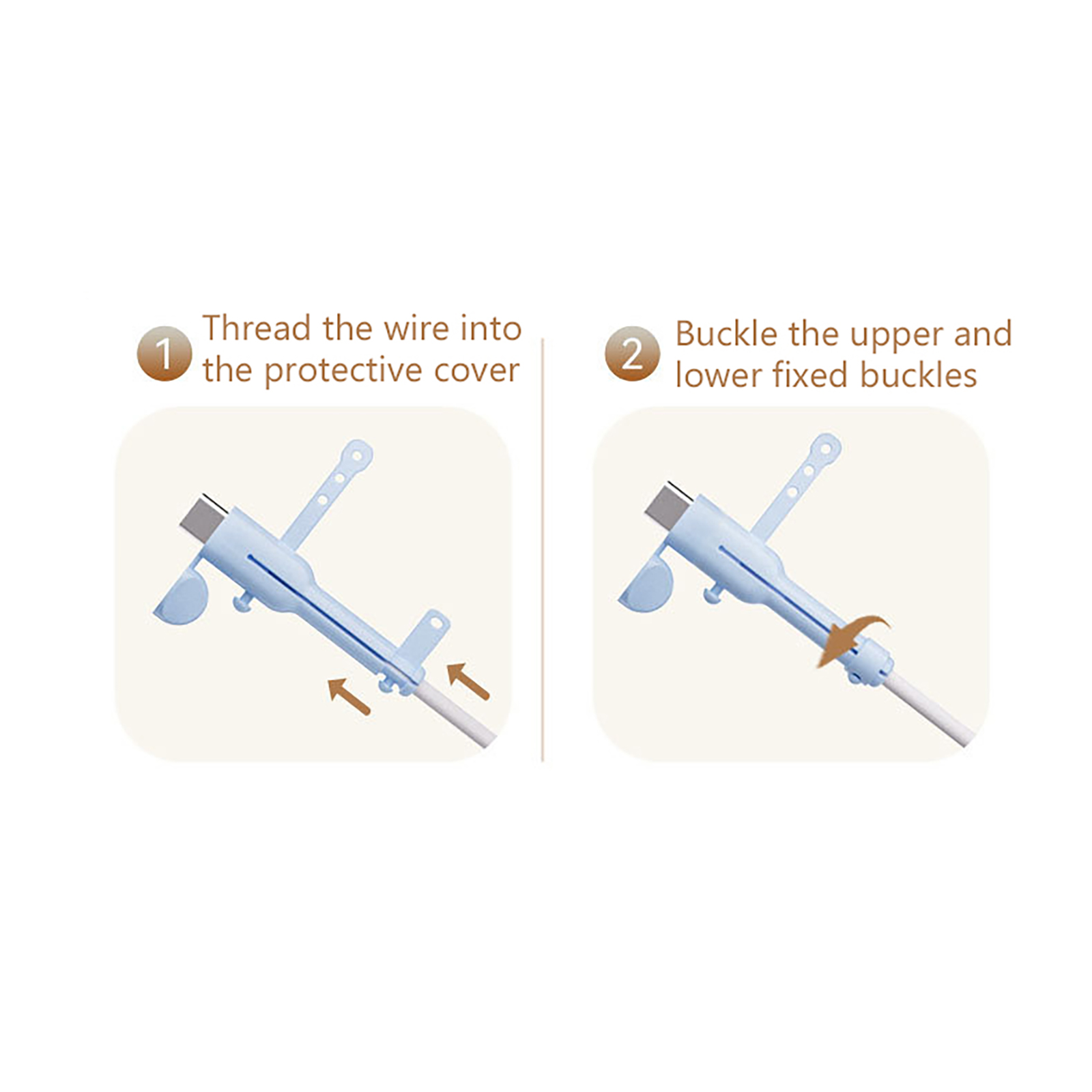 1 Thread the wire into the protective cover

2 Buckle the upper and lower fixed buckles