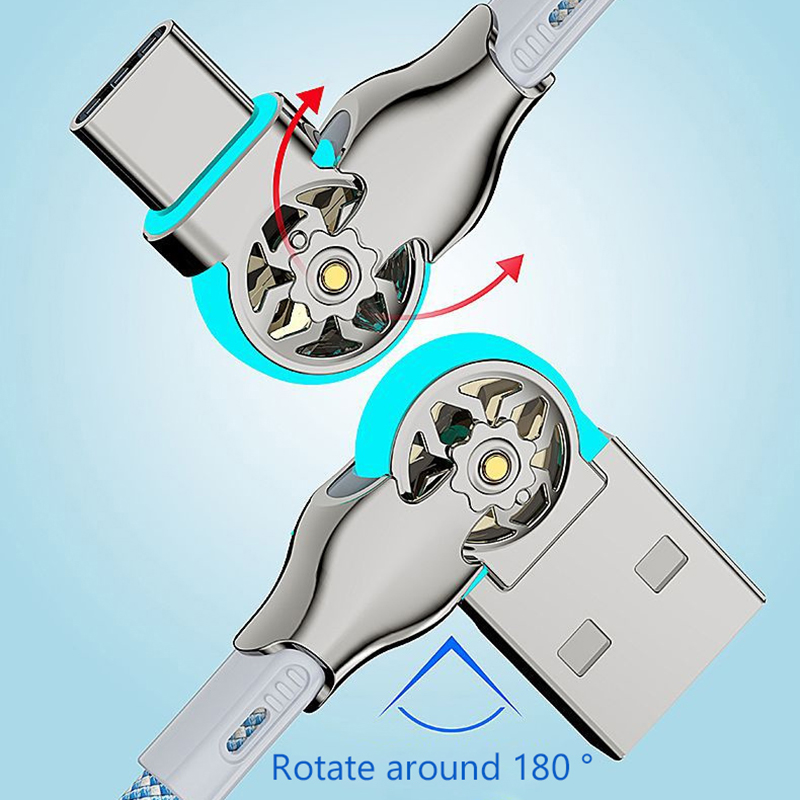 Rotate around 180 °