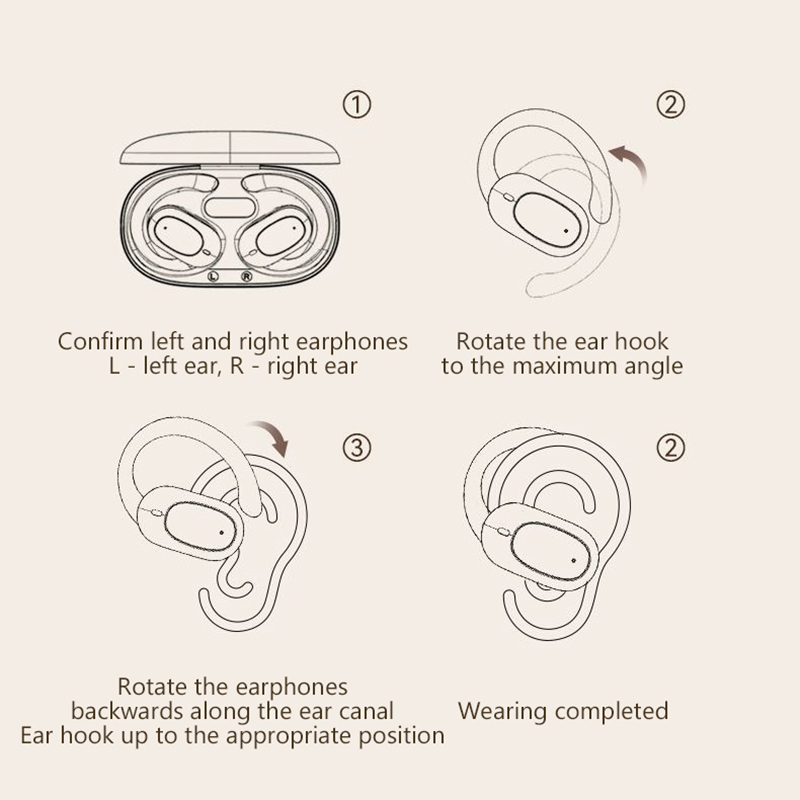 ①

L R

Confirm left and right earphones
L - left ear, R - right ear

②

Rotate the ear hook
to the maximum angle

③

Rotate the earphones
backwards along the ear canal
Ear hook up to the appropriate position

②

Wearing completed